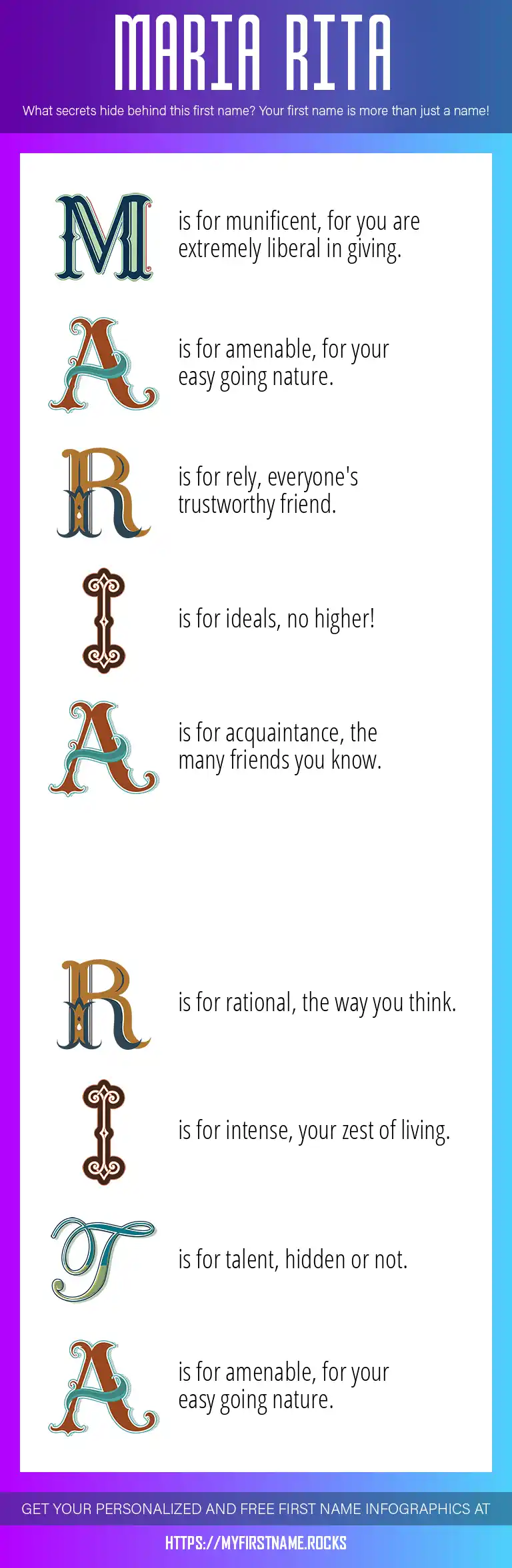 MARIA RITA

What secrets hide behind this first name? Your first name is more than just a name!

M is for munificent, for you are extremely liberal in giving.

A is for amenable, for your easy going nature.

R is for rely, everyone's trustworthy friend.

I is for ideals, no higher!

A is for acquaintance, the many friends you know.

R is for rational, the way you think.

I is for intense, your zest of living.

T is for talent, hidden or not.

A is for amenable, for your easy going nature.

GET YOUR PERSONALIZED AND FREE FIRST NAME INFOGRAPHICS AT

HTTPS://MYFIRSTNAME.ROCKS