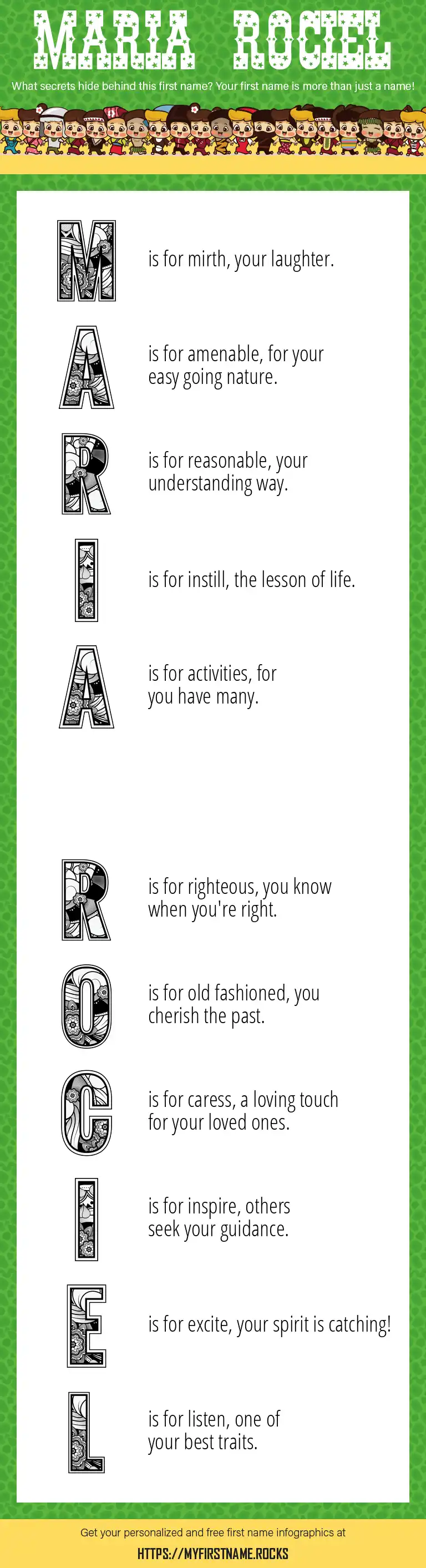 MARIA ROCIEL

What secrets hide behind this first name? Your first name is more than just a name!

M is for mirth, your laughter.

A is for amenable, for your easy going nature.

R is for reasonable, your understanding way.

I is for instill, the lesson of life.

A is for activities, for you have many.

R is for righteous, you know when you're right.

O is for old fashioned, you cherish the past.

C is for caress, a loving touch for your loved ones.

I is for inspire, others seek your guidance.

E is for excite, your spirit is catching!

L is for listen, one of your best traits.

Get your personalized and free first name infographics at

HTTPS://MYFIRSTNAME.ROCKS