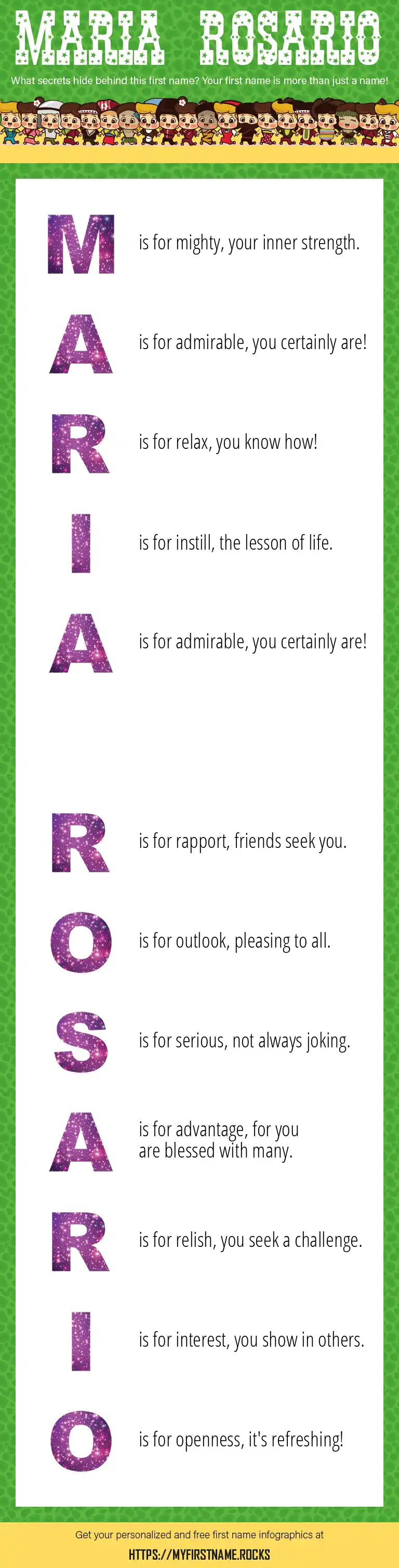 MARIA ROSARIO

What secrets hide behind this first name? Your first name is more than just a name!

M is for mighty, your inner strength.

A is for admirable, you certainly are!

R is for relax, you know how!

I is for instill, the lesson of life.

A is for admirable, you certainly are!

R is for rapport, friends seek you.

O is for outlook, pleasing to all.

S is for serious, not always joking.

A is for advantage, for you are blessed with many.

R is for relish, you seek a challenge.

I is for interest, you show in others.

O is for openness, it's refreshing!

Get your personalized and free first name infographics at

HTTPS://MYFIRSTNAME.ROCKS