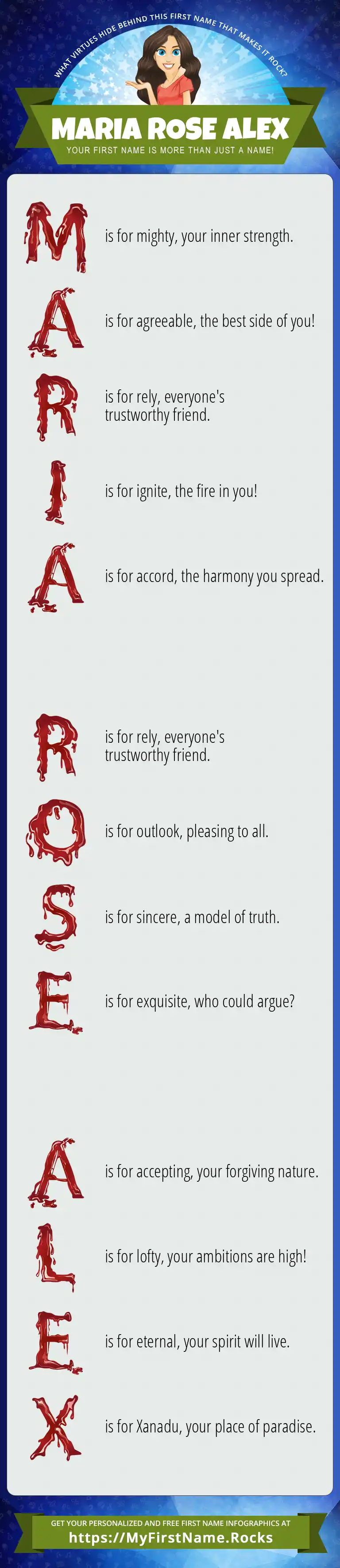 WHAT VIRTUES HIDE BEHIND THIS FIRST NAME THAT MAKES IT ROCK?

MARIA ROSE ALEX

YOUR FIRST NAME IS MORE THAN JUST A NAME!

M is for mighty, your inner strength.

A is for agreeable, the best side of you!

R is for rely, everyone's trustworthy friend.

I is for ignite, the fire in you!

A is for accord, the harmony you spread.

R is for rely, everyone's trustworthy friend.

O is for outlook, pleasing to all.

S is for sincere, a model of truth.

E is for exquisite, who could argue?

A is for accepting, your forgiving nature.

L is for lofty, your ambitions are high!

E is for eternal, your spirit will live.

X is for Xanadu, your place of paradise.

GET YOUR PERSONALIZED AND FREE FIRST NAME INFOGRAPHICS AT
https://MyFirstName.Rocks