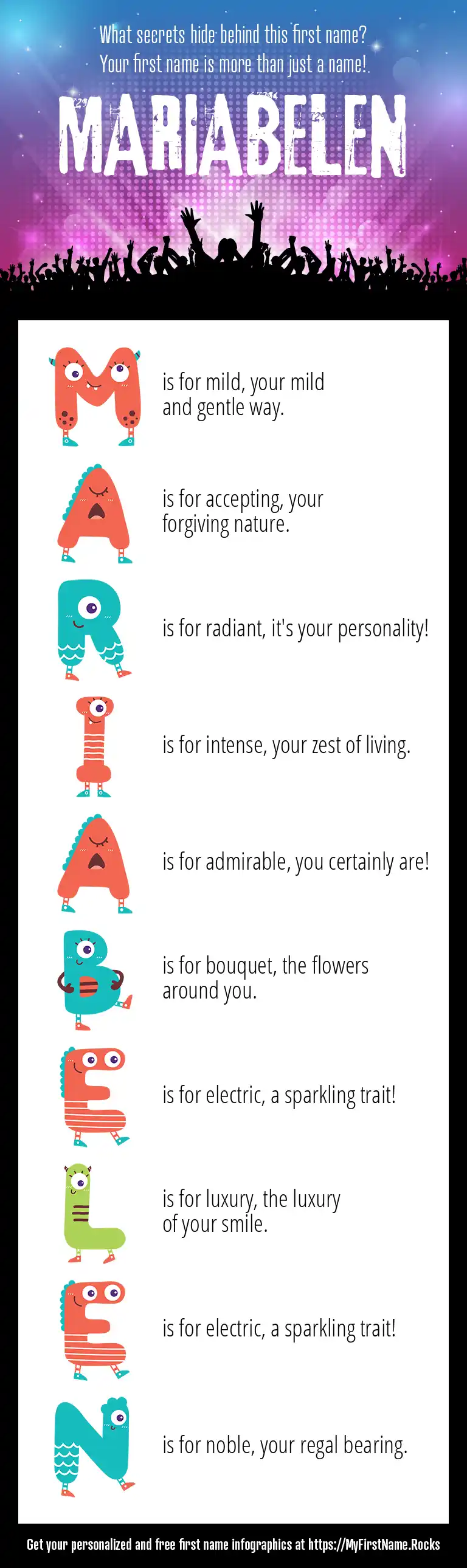 What secrets hide behind this first name?
Your first name is more than just a name!

MARIABELEN

M is for mild, your mild and gentle way.

A is for accepting, your forgiving nature.

R is for radiant, it's your personality!

I is for intense, your zest of living.

A is for admirable, you certainly are!

B is for bouquet, the flowers around you.

E is for electric, a sparkling trait!

L is for luxury, the luxury of your smile.

E is for electric, a sparkling trait!

N is for noble, your regal bearing.

Get your personalized and free first name infographics at https://MyFirstName.Rocks