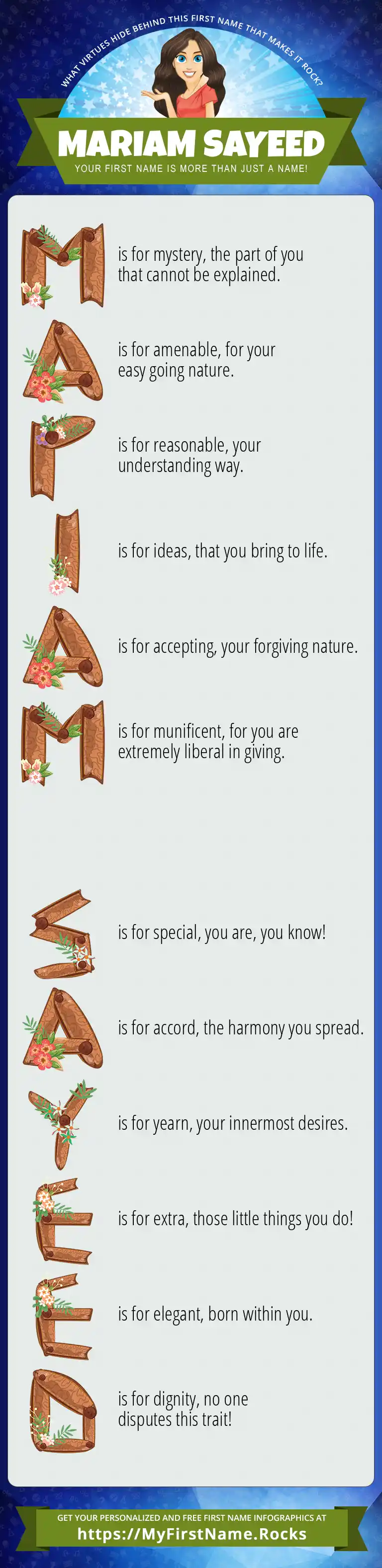 WHAT VIRTUES HIDE BEHIND THIS FIRST NAME THAT MAKES IT ROCK?

MARIAM SAYEED

YOUR FIRST NAME IS MORE THAN JUST A NAME!

M is for mystery, the part of you that cannot be explained.

A is for amenable, for your easy going nature.

R is for reasonable, your understanding way.

I is for ideas, that you bring to life.

A is for accepting, your forgiving nature.

M is for munificent, for you are extremely liberal in giving.

S is for special, you are, you know!

A is for accord, the harmony you spread.

Y is for yearn, your innermost desires.

E is for extra, those little things you do!

E is for elegant, born within you.

D is for dignity, no one disputes this trait!

GET YOUR PERSONALIZED AND FREE FIRST NAME INFOGRAPHICS AT

https://MyFirstName.Rocks