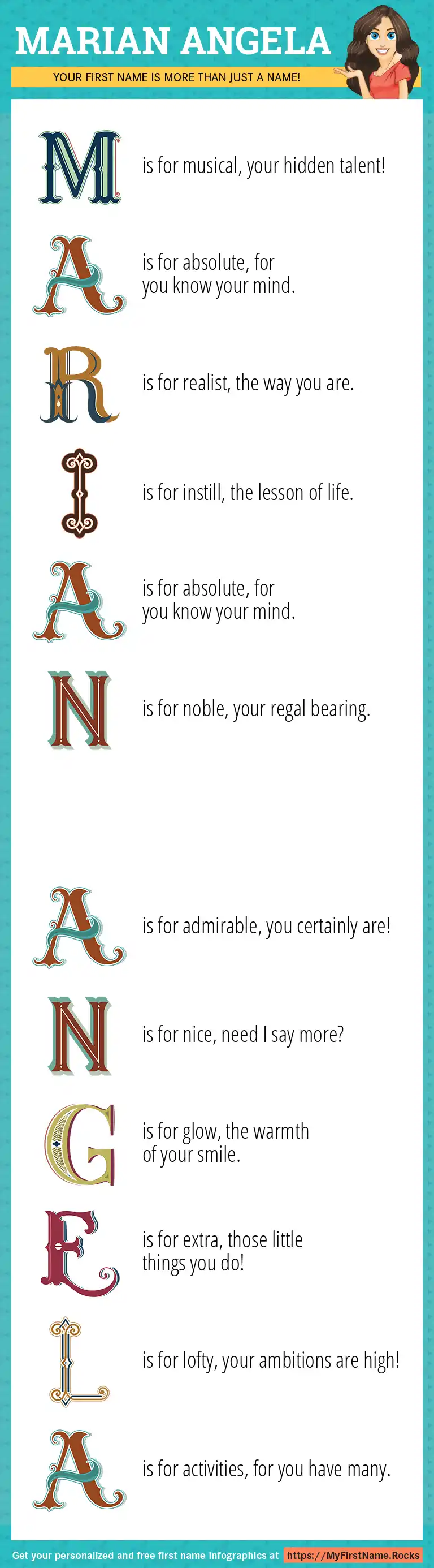 MARIAN ANGELA

YOUR FIRST NAME IS MORE THAN JUST A NAME!

M is for musical, your hidden talent!

A is for absolute, for you know your mind.

R is for realist, the way you are.

I is for instill, the lesson of life.

A is for absolute, for you know your mind.

N is for noble, your regal bearing.

A is for admirable, you certainly are!

N is for nice, need I say more?

G is for glow, the warmth of your smile.

E is for extra, those little things you do!

L is for lofty, your ambitions are high!

A is for activities, for you have many.

Get your personalized and free first name infographics at https://MyFirstName.Rocks