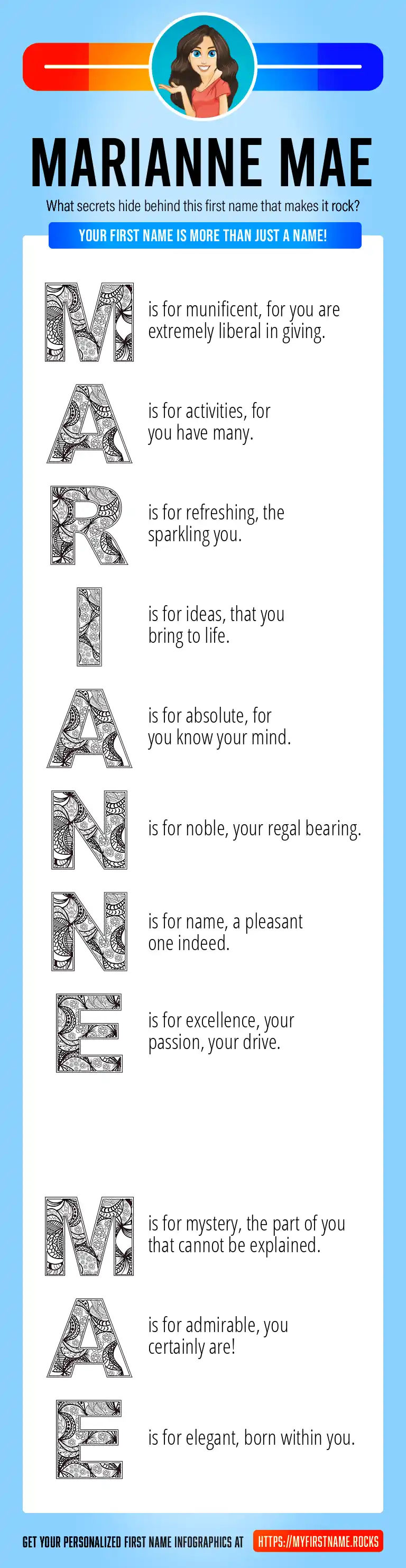 MARIANNE MAE

What secrets hide behind this first name that makes it rock?

YOUR FIRST NAME IS MORE THAN JUST A NAME!

M is for munificent, for you are extremely liberal in giving.

A is for activities, for you have many.

R is for refreshing, the sparkling you.

I is for ideas, that you bring to life.

A is for absolute, for you know your mind.

N is for noble, your regal bearing.

N is for name, a pleasant one indeed.

E is for excellence, your passion, your drive.

M is for mystery, the part of you that cannot be explained.

A is for admirable, you certainly are!

E is for elegant, born within you.

GET YOUR PERSONALIZED FIRST NAME INFOGRAPHICS AT HTTPS://MYFIRSTNAME.ROCKS