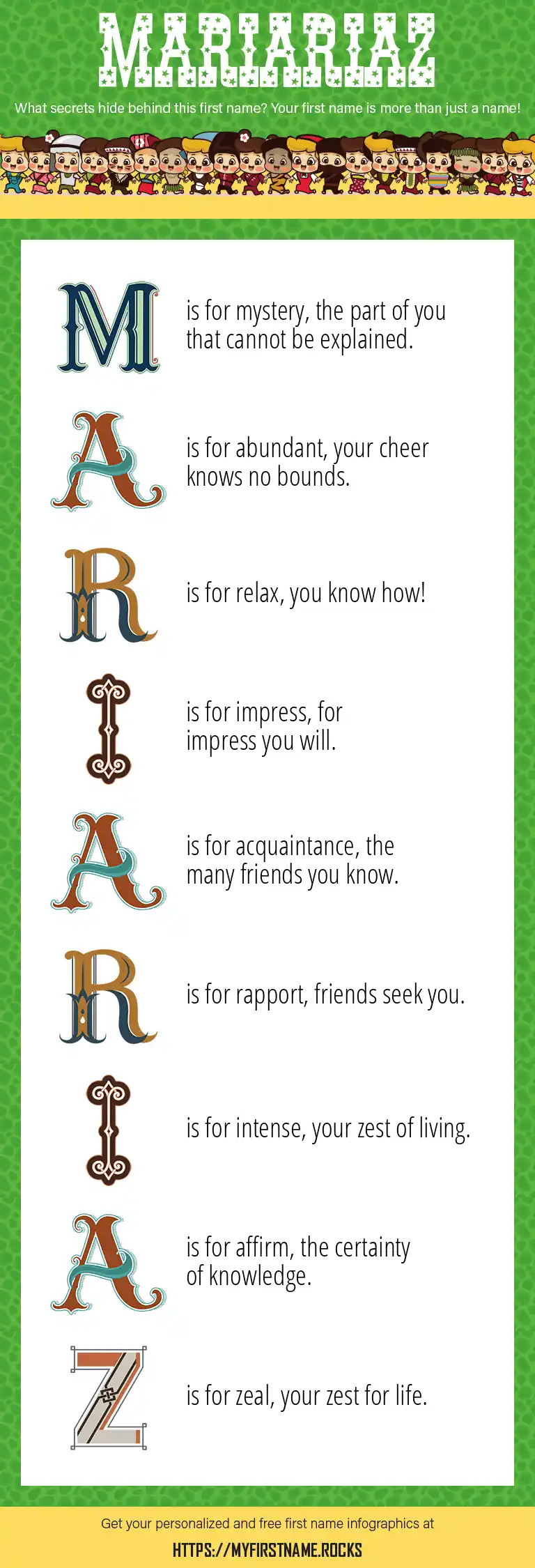 MARIARIAZ

What secrets hide behind this first name? Your first name is more than just a name!

M is for mystery, the part of you that cannot be explained.

A is for abundant, your cheer knows no bounds.

R is for relax, you know how!

I is for impress, for impress you will.

A is for acquaintance, the many friends you know.

R is for rapport, friends seek you.

I is for intense, your zest of living.

A is for affirm, the certainty of knowledge.

Z is for zeal, your zest for life.

Get your personalized and free first name infographics at

HTTPS://MYFIRSTNAME.ROCKS