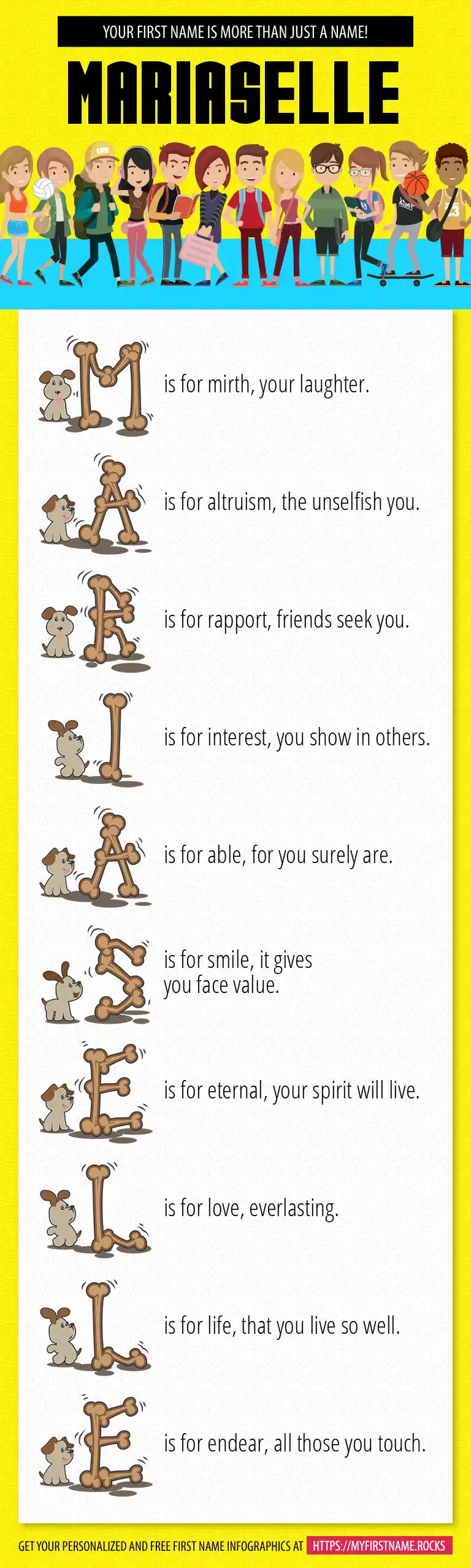 YOUR FIRST NAME IS MORE THAN JUST A NAME!

MARIASELLE

M is for mirth, your laughter.

A is for altruism, the unselfish you.

R is for rapport, friends seek you.

I is for interest, you show in others.

A is for able, for you surely are.

S is for smile, it gives you face value.

E is for eternal, your spirit will live.

L is for love, everlasting.

L is for life, that you live so well.

E is for endear, all those you touch.

GET YOUR PERSONALIZED AND FREE FIRST NAME INFOGRAPHICS AT HTTPS://MYFIRSTNAME.ROCKS