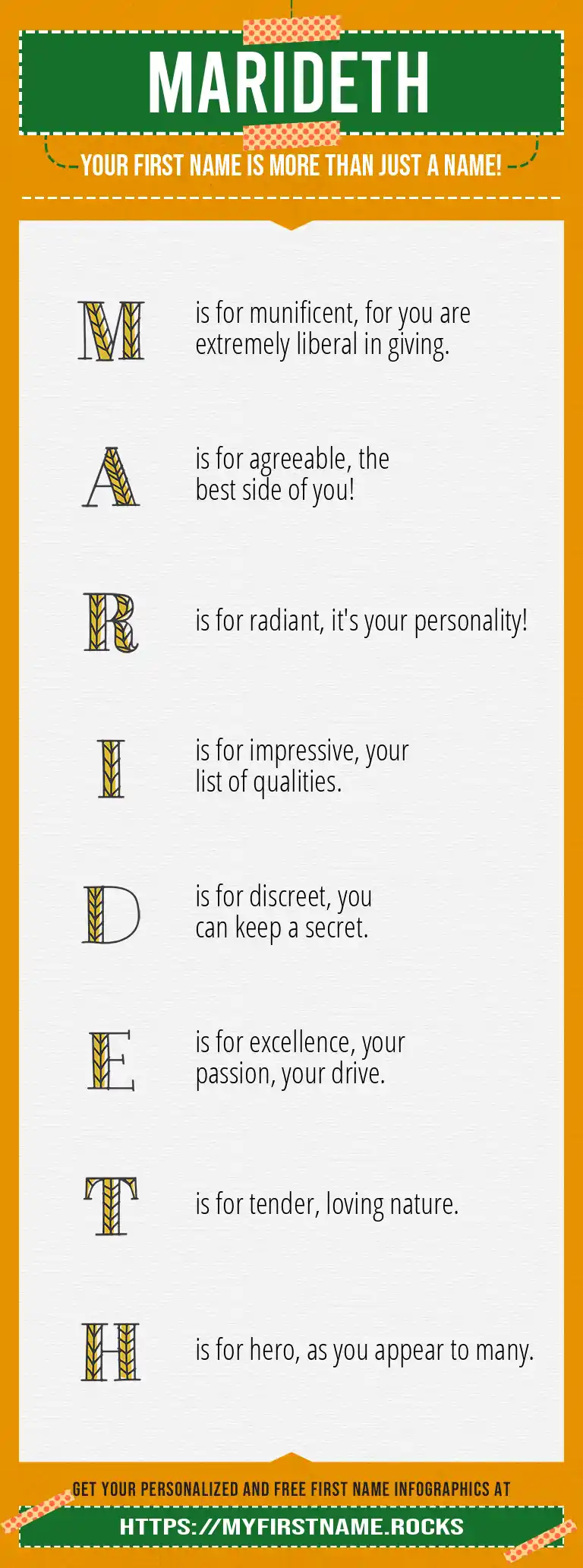 MARIDETH

YOUR FIRST NAME IS MORE THAN JUST A NAME!

M is for munificent, for you are extremely liberal in giving.

A is for agreeable, the best side of you!

R is for radiant, it's your personality!

I is for impressive, your list of qualities.

D is for discreet, you can keep a secret.

E is for excellence, your passion, your drive.

T is for tender, loving nature.

H is for hero, as you appear to many.

GET YOUR PERSONALIZED AND FREE FIRST NAME INFOGRAPHICS AT

HTTPS://MYFIRSTNAME.ROCKS