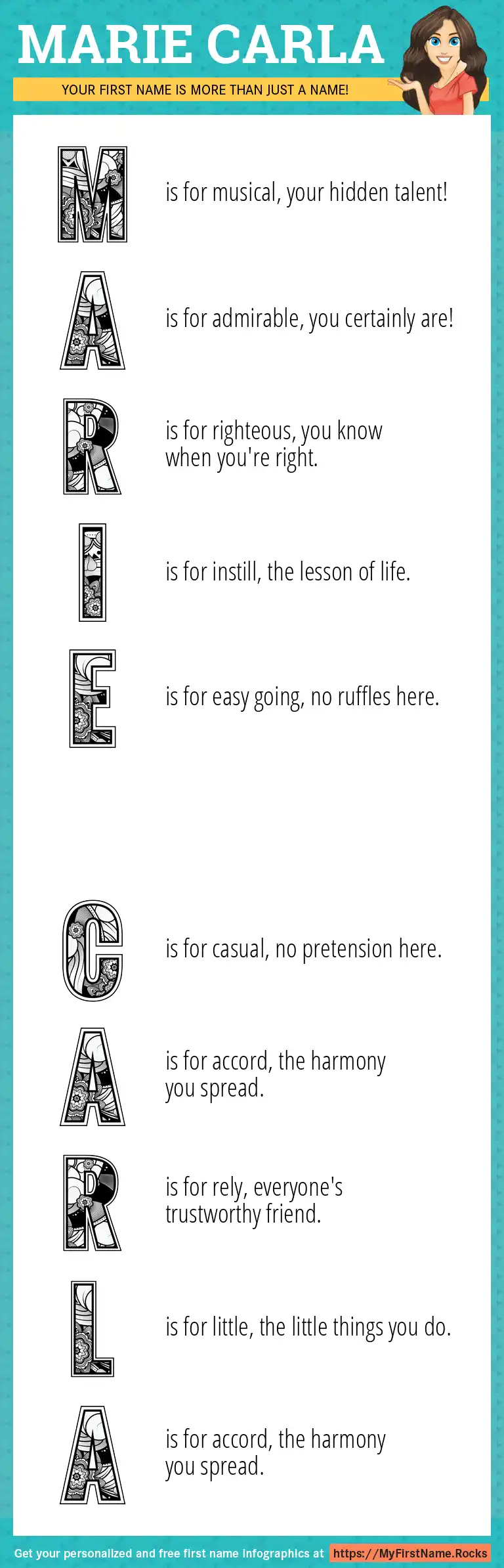 MARIE CARLA

YOUR FIRST NAME IS MORE THAN JUST A NAME!

M is for musical, your hidden talent!

A is for admirable, you certainly are!

R is for righteous, you know when you're right.

I is for instill, the lesson of life.

E is for easy going, no ruffles here.

C is for casual, no pretension here.

A is for accord, the harmony you spread.

R is for rely, everyone's trustworthy friend.

L is for little, the little things you do.

A is for accord, the harmony you spread.

Get your personalized and free first name infographics at https://MyFirstName.Rocks