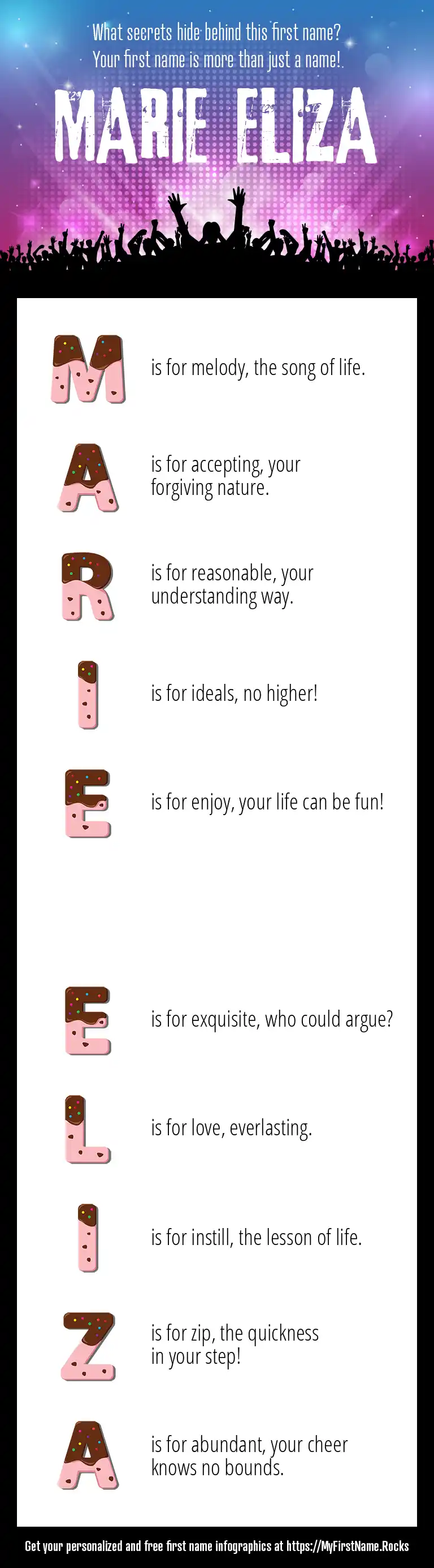 What secrets hide behind this first name?
Your first name is more than just a name!

MARIE ELIZA

M is for melody, the song of life.

A is for accepting, your forgiving nature.

R is for reasonable, your understanding way.

I is for ideals, no higher!

E is for enjoy, your life can be fun!

E is for exquisite, who could argue?

L is for love, everlasting.

I is for instill, the lesson of life.

Z is for zip, the quickness in your step!

A is for abundant, your cheer knows no bounds.

Get your personalized and free first name infographics at https://MyFirstName.Rocks