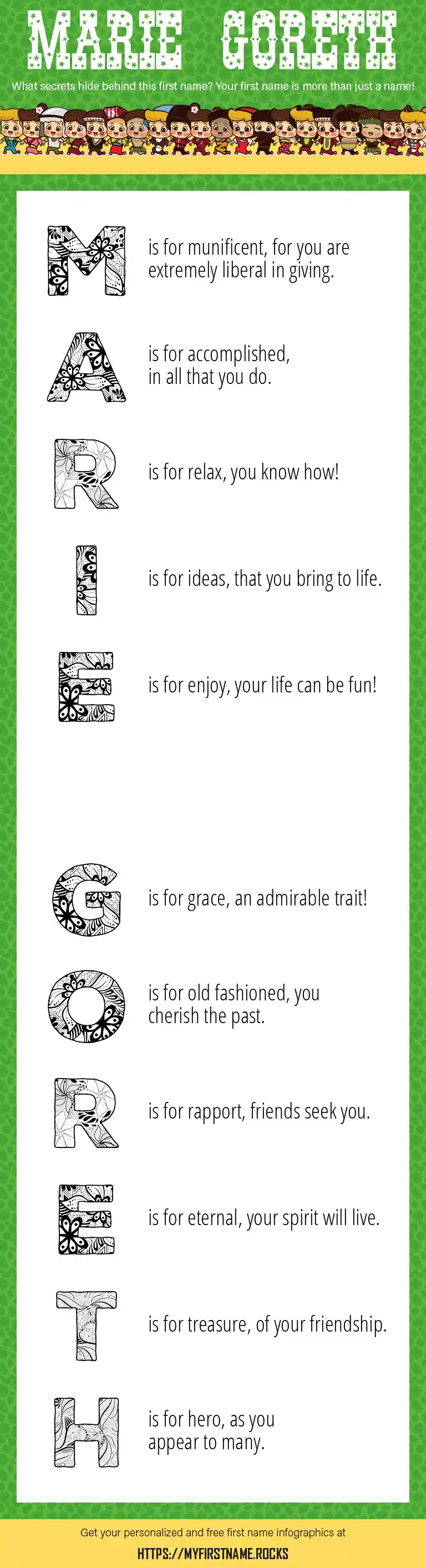 MARIE GORETH

What secrets hide behind this first name? Your first name is more than just a name!

M is for munificent, for you are extremely liberal in giving.

A is for accomplished, in all that you do.

R is for relax, you know how!

I is for ideas, that you bring to life.

E is for enjoy, your life can be fun!

G is for grace, an admirable trait!

O is for old fashioned, you cherish the past.

R is for rapport, friends seek you.

E is for eternal, your spirit will live.

T is for treasure, of your friendship.

H is for hero, as you appear to many.

Get your personalized and free first name infographics at

HTTPS://MYFIRSTNAME.ROCKS