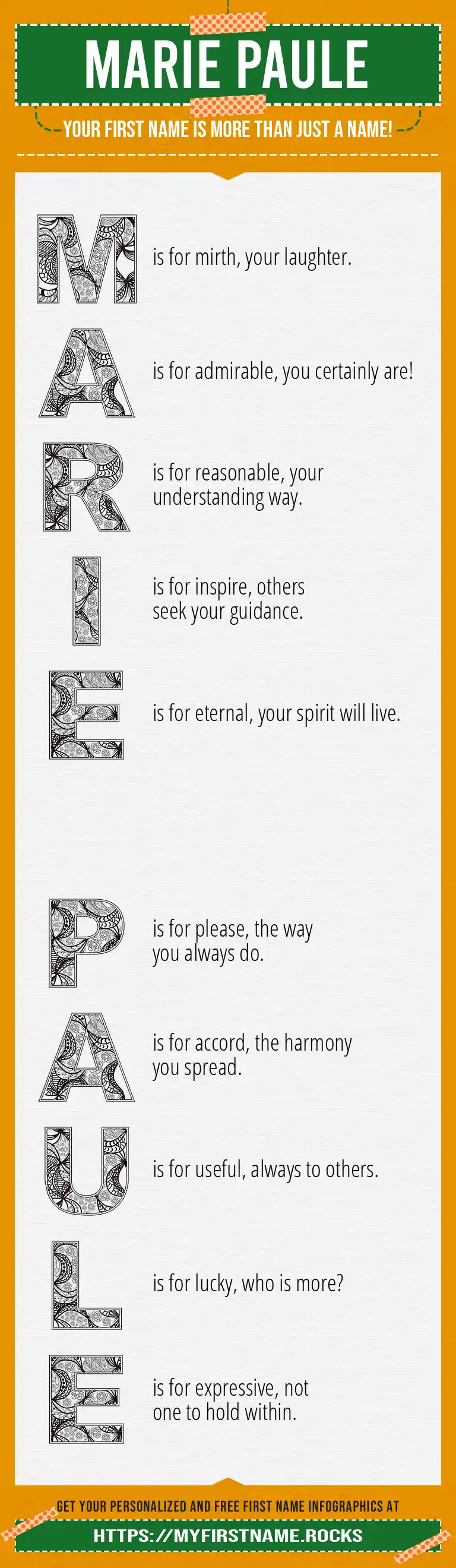 MARIE PAULE

YOUR FIRST NAME IS MORE THAN JUST A NAME!

M is for mirth, your laughter.

A is for admirable, you certainly are!

R is for reasonable, your understanding way.

I is for inspire, others seek your guidance.

E is for eternal, your spirit will live.

P is for please, the way you always do.

A is for accord, the harmony you spread.

U is for useful, always to others.

L is for lucky, who is more?

E is for expressive, not one to hold within.

GET YOUR PERSONALIZED AND FREE FIRST NAME INFOGRAPHICS AT

HTTPS://MYFIRSTNAME.ROCKS