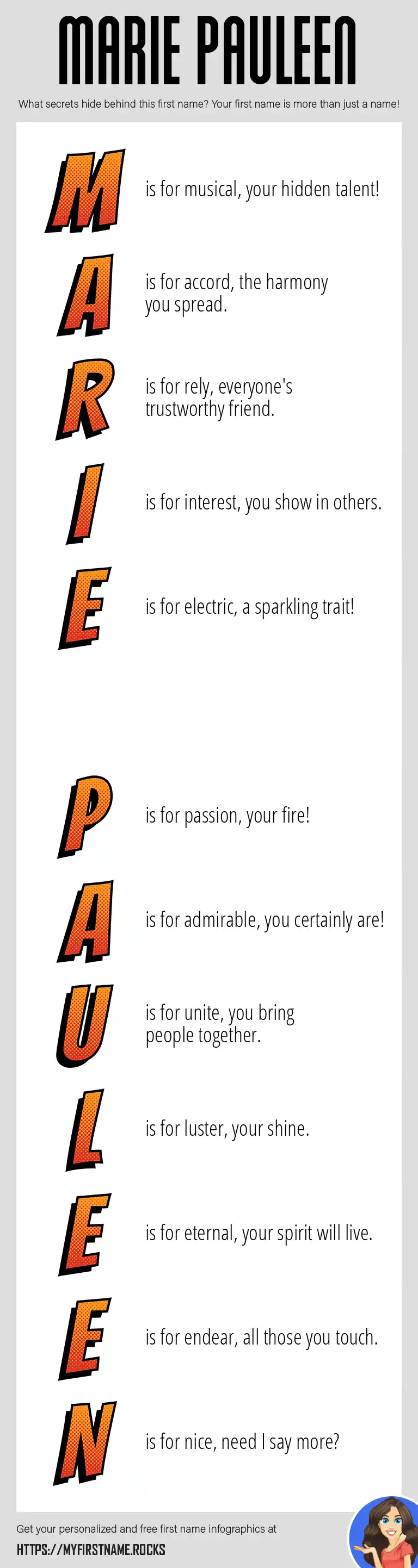 MARIE PAULEEN

What secrets hide behind this first name? Your first name is more than just a name!

M is for musical, your hidden talent!

A is for accord, the harmony you spread.

R is for rely, everyone's trustworthy friend.

I is for interest, you show in others.

E is for electric, a sparkling trait!

P is for passion, your fire!

A is for admirable, you certainly are!

U is for unite, you bring people together.

L is for luster, your shine.

E is for eternal, your spirit will live.

E is for endear, all those you touch.

N is for nice, need I say more?

Get your personalized and free first name infographics at

HTTPS://MYFIRSTNAME.ROCKS