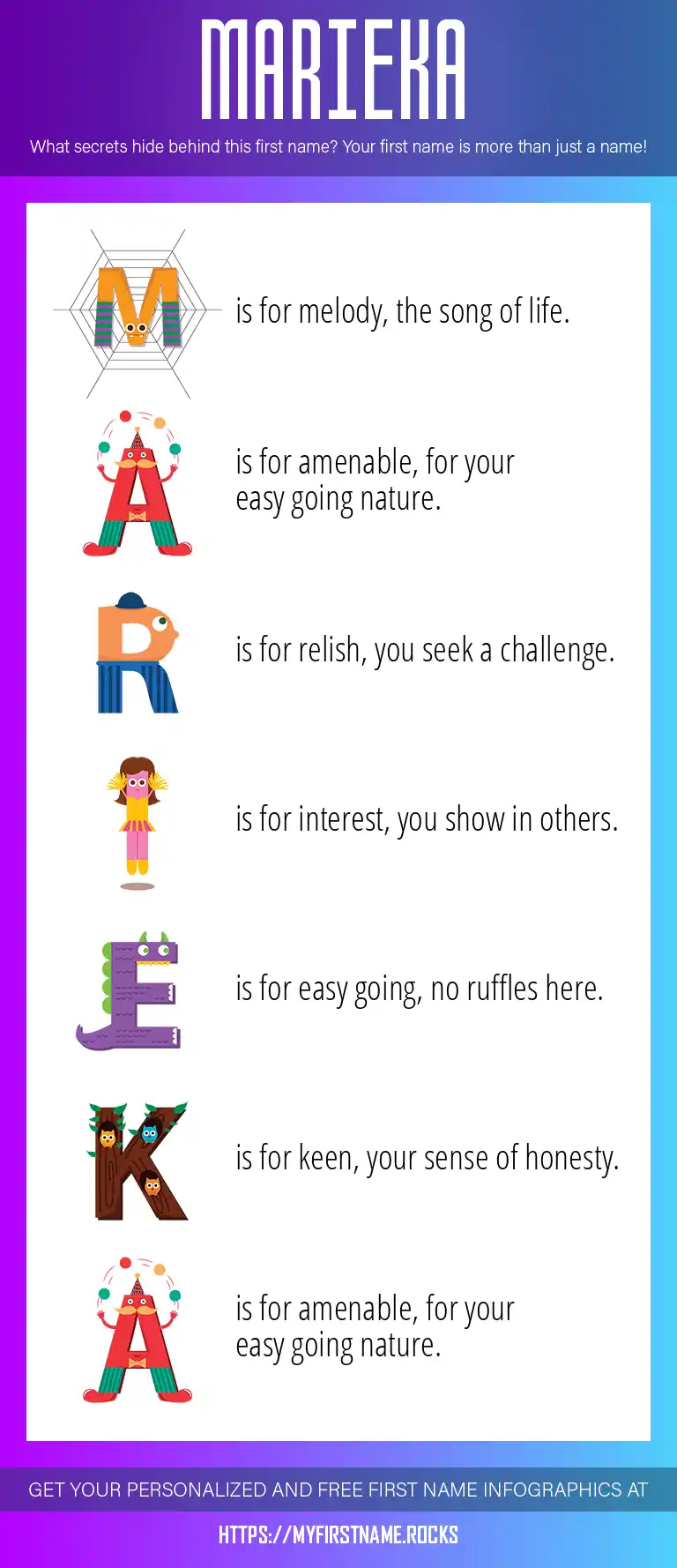 MARIEKA

What secrets hide behind this first name? Your first name is more than just a name!

M is for melody, the song of life.

A is for amenable, for your easy going nature.

R is for relish, you seek a challenge.

I is for interest, you show in others.

E is for easy going, no ruffles here.

K is for keen, your sense of honesty.

A is for amenable, for your easy going nature.

GET YOUR PERSONALIZED AND FREE FIRST NAME INFOGRAPHICS AT

HTTPS://MYFIRSTNAME.ROCKS