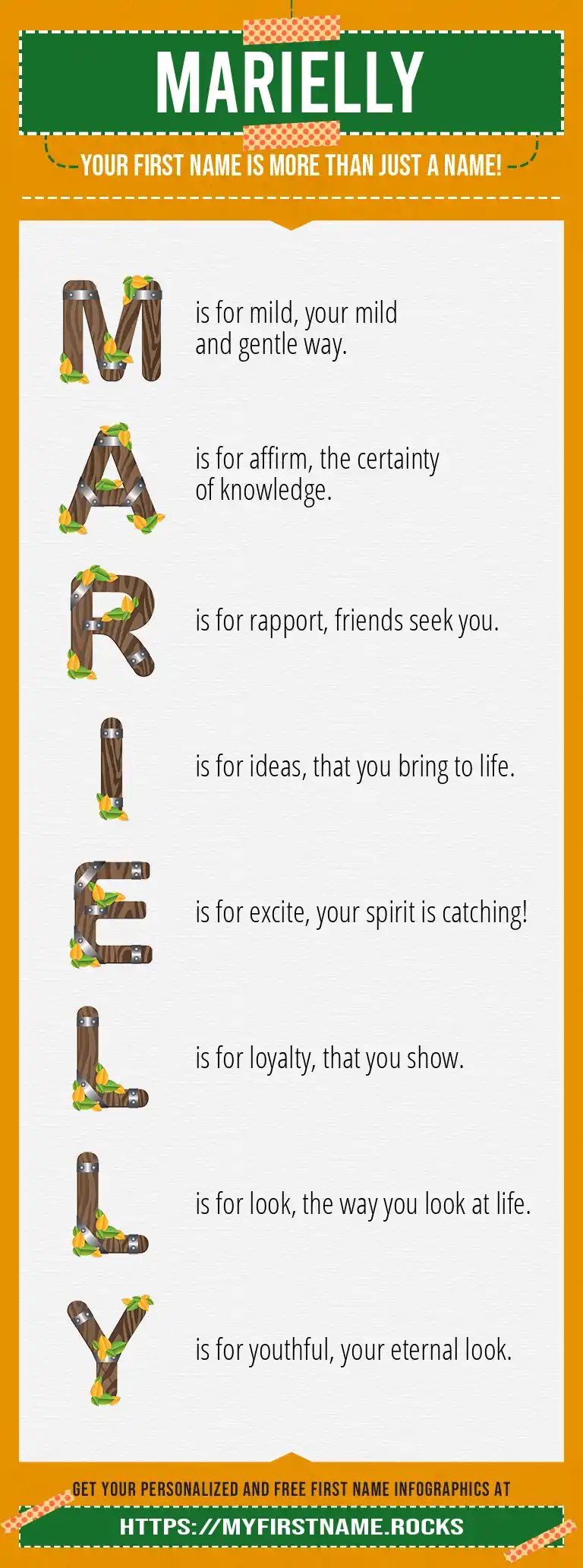 MARIELLY

YOUR FIRST NAME IS MORE THAN JUST A NAME!

M is for mild, your mild and gentle way.

A is for affirm, the certainty of knowledge.

R is for rapport, friends seek you.

I is for ideas, that you bring to life.

E is for excite, your spirit is catching!

L is for loyalty, that you show.

L is for look, the way you look at life.

Y is for youthful, your eternal look.

GET YOUR PERSONALIZED AND FREE FIRST NAME INFOGRAPHICS AT

HTTPS://MYFIRSTNAME.ROCKS