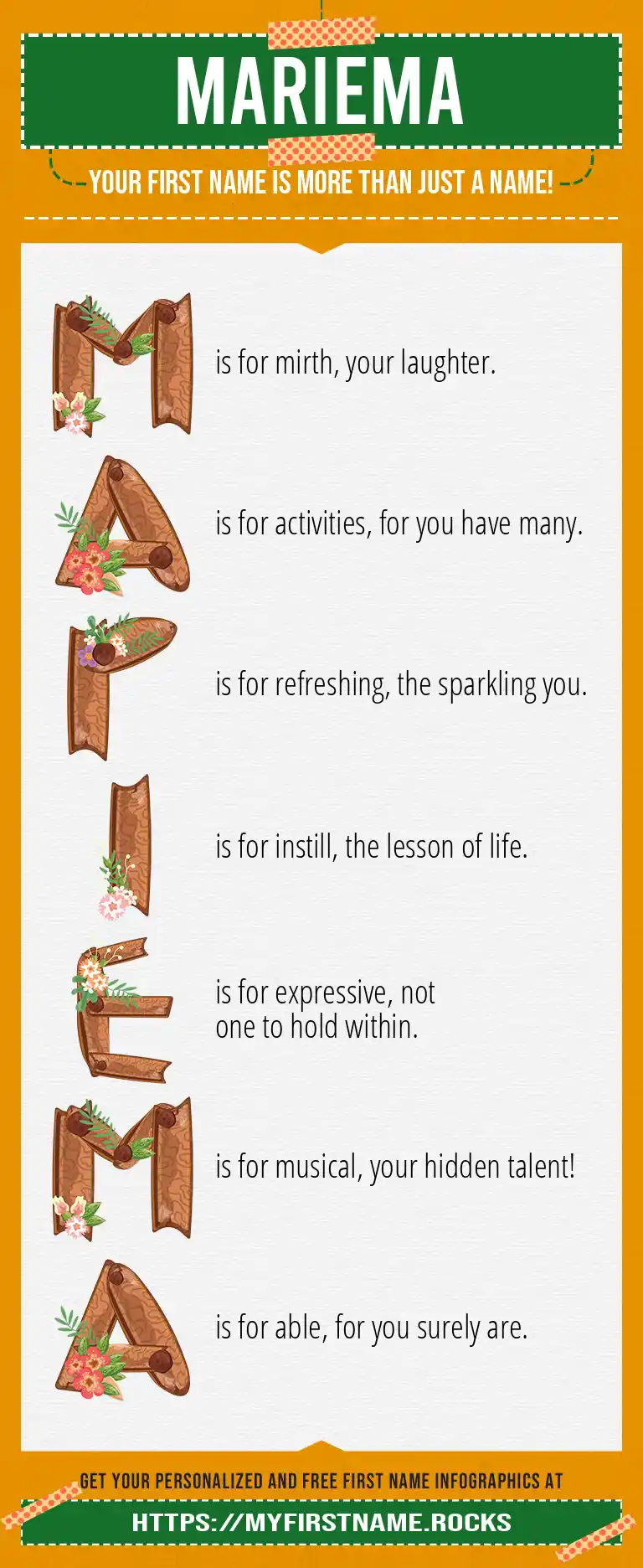 MARIEMA

YOUR FIRST NAME IS MORE THAN JUST A NAME!

M is for mirth, your laughter.

A is for activities, for you have many.

R is for refreshing, the sparkling you.

I is for instill, the lesson of life.

E is for expressive, not one to hold within.

M is for musical, your hidden talent!

A is for able, for you surely are.

GET YOUR PERSONALIZED AND FREE FIRST NAME INFOGRAPHICS AT

HTTPS://MYFIRSTNAME.ROCKS