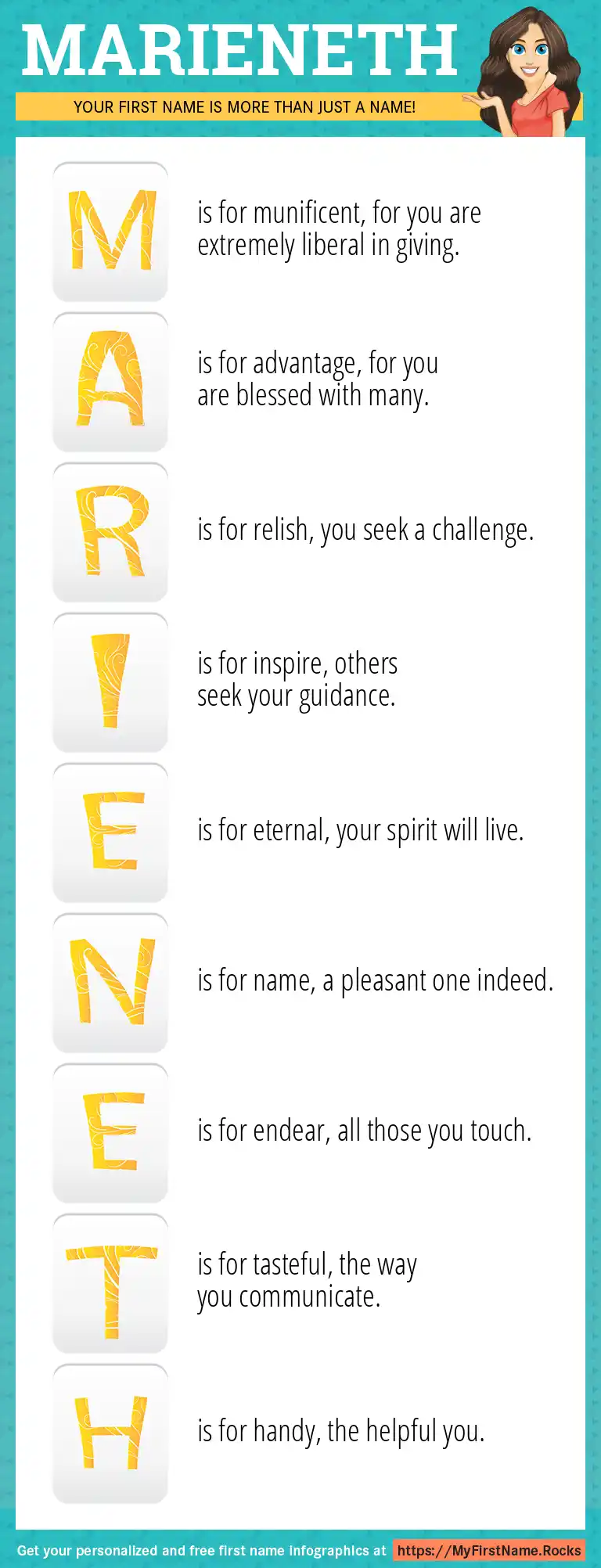 MARIENETH

YOUR FIRST NAME IS MORE THAN JUST A NAME!

M is for munificent, for you are extremely liberal in giving.

A is for advantage, for you are blessed with many.

R is for relish, you seek a challenge.

I is for inspire, others seek your guidance.

E is for eternal, your spirit will live.

N is for name, a pleasant one indeed.

E is for endear, all those you touch.

T is for tasteful, the way you communicate.

H is for handy, the helpful you.

Get your personalized and free first name infographics at https://MyFirstName.Rocks