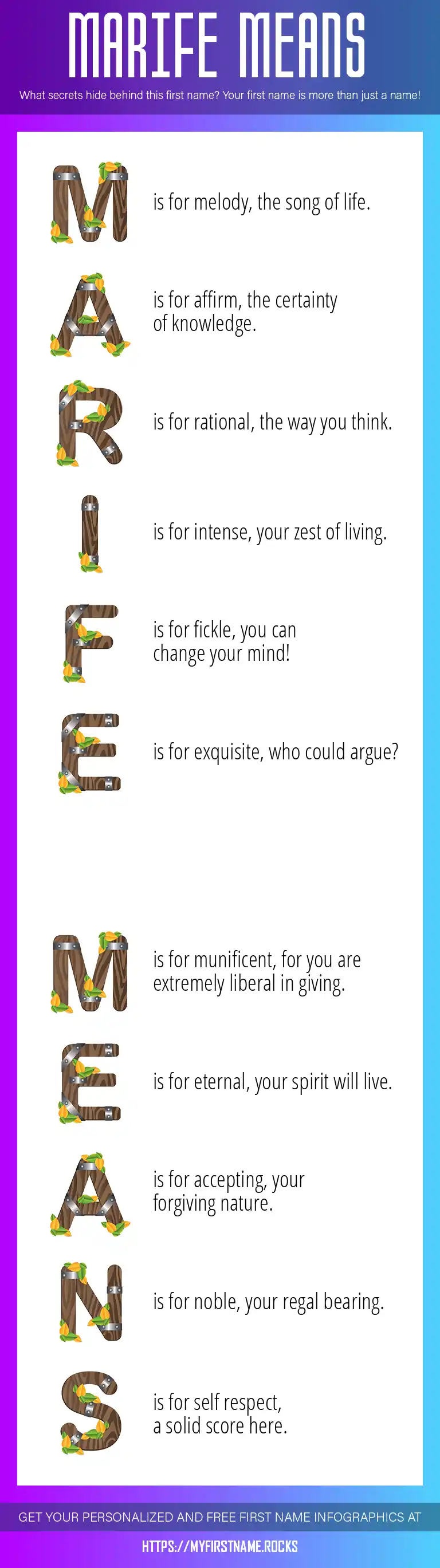 MARIFE MEANS

What secrets hide behind this first name? Your first name is more than just a name!

M is for melody, the song of life.

A is for affirm, the certainty of knowledge.

R is for rational, the way you think.

I is for intense, your zest of living.

F is for fickle, you can change your mind!

E is for exquisite, who could argue?

M is for munificent, for you are extremely liberal in giving.

E is for eternal, your spirit will live.

A is for accepting, your forgiving nature.

N is for noble, your regal bearing.

S is for self respect, a solid score here.

GET YOUR PERSONALIZED AND FREE FIRST NAME INFOGRAPHICS AT

HTTPS://MYFIRSTNAME.ROCKS