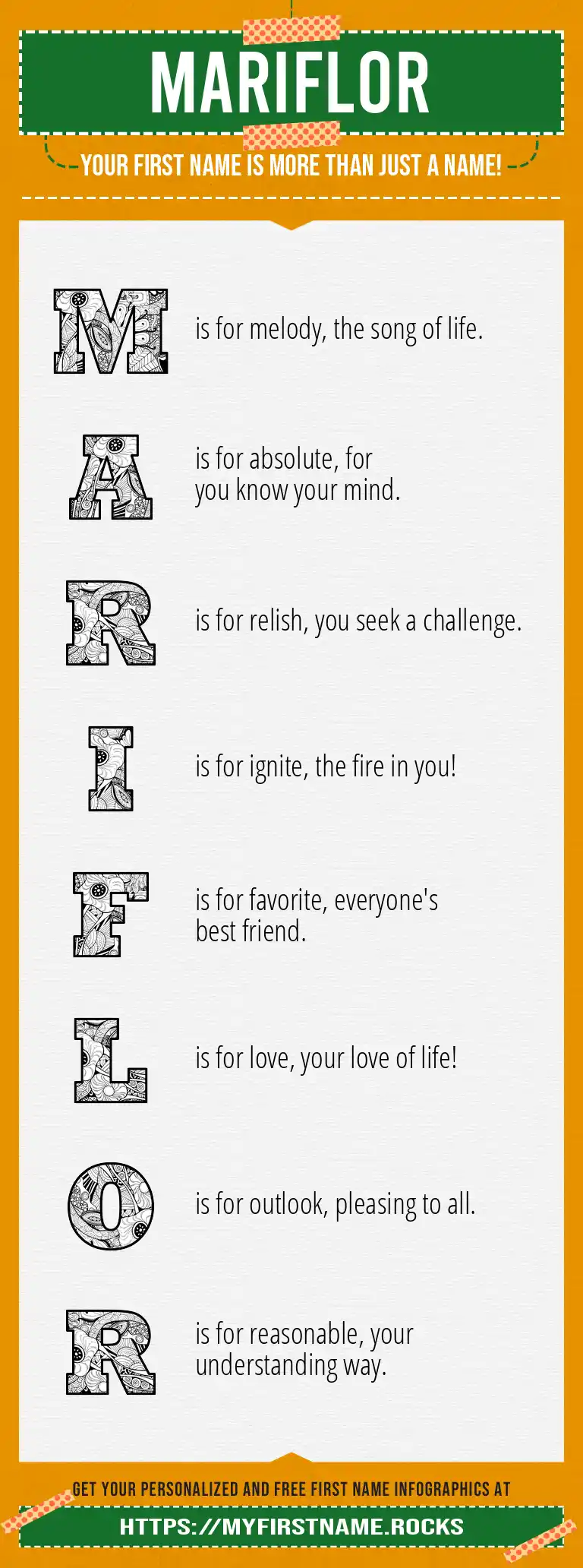 MARIFLOR

YOUR FIRST NAME IS MORE THAN JUST A NAME!

M is for melody, the song of life.

A is for absolute, for you know your mind.

R is for relish, you seek a challenge.

I is for ignite, the fire in you!

F is for favorite, everyone's best friend.

L is for love, your love of life!

O is for outlook, pleasing to all.

R is for reasonable, your understanding way.

GET YOUR PERSONALIZED AND FREE FIRST NAME INFOGRAPHICS AT

HTTPS://MYFIRSTNAME.ROCKS