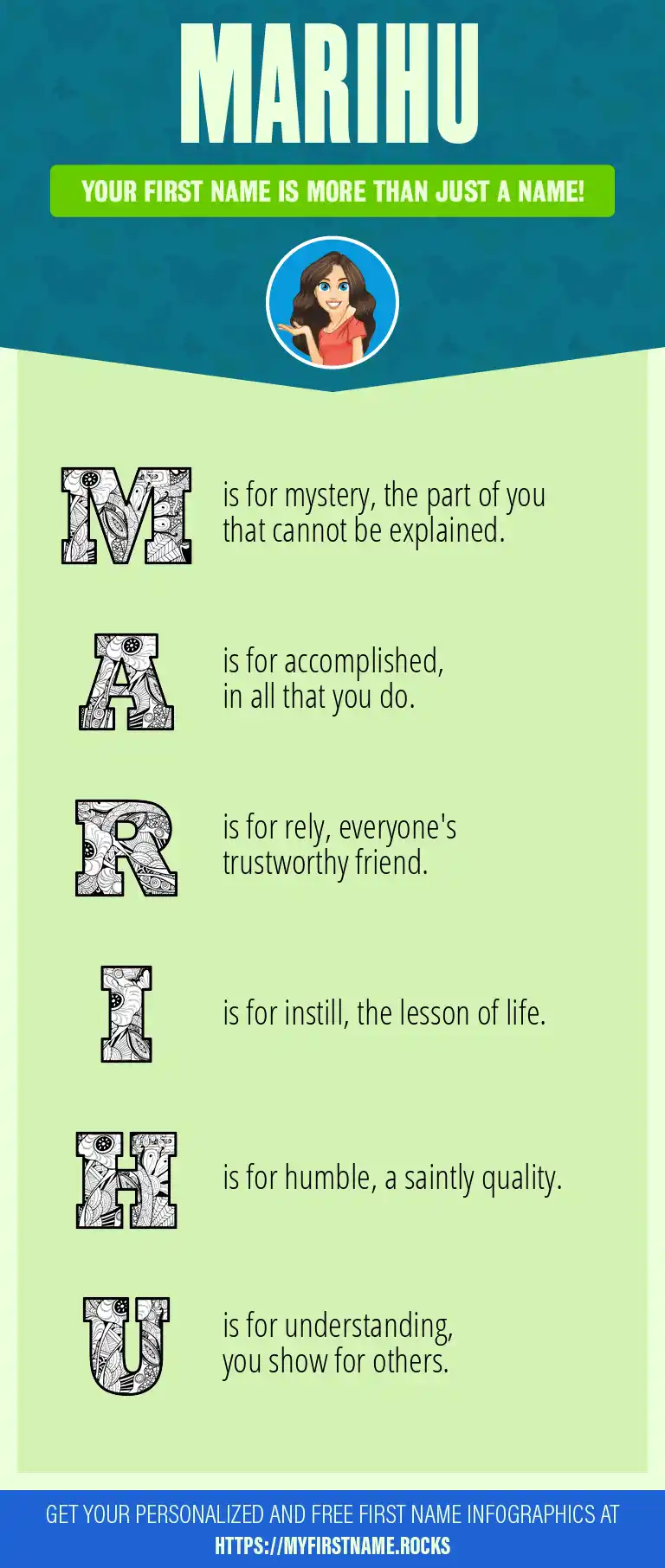 MARIHU

YOUR FIRST NAME IS MORE THAN JUST A NAME!

M is for mystery, the part of you that cannot be explained.

A is for accomplished, in all that you do.

R is for rely, everyone's trustworthy friend.

I is for instill, the lesson of life.

H is for humble, a saintly quality.

U is for understanding, you show for others.

GET YOUR PERSONALIZED AND FREE FIRST NAME INFOGRAPHICS AT HTTPS://MYFIRSTNAME.ROCKS