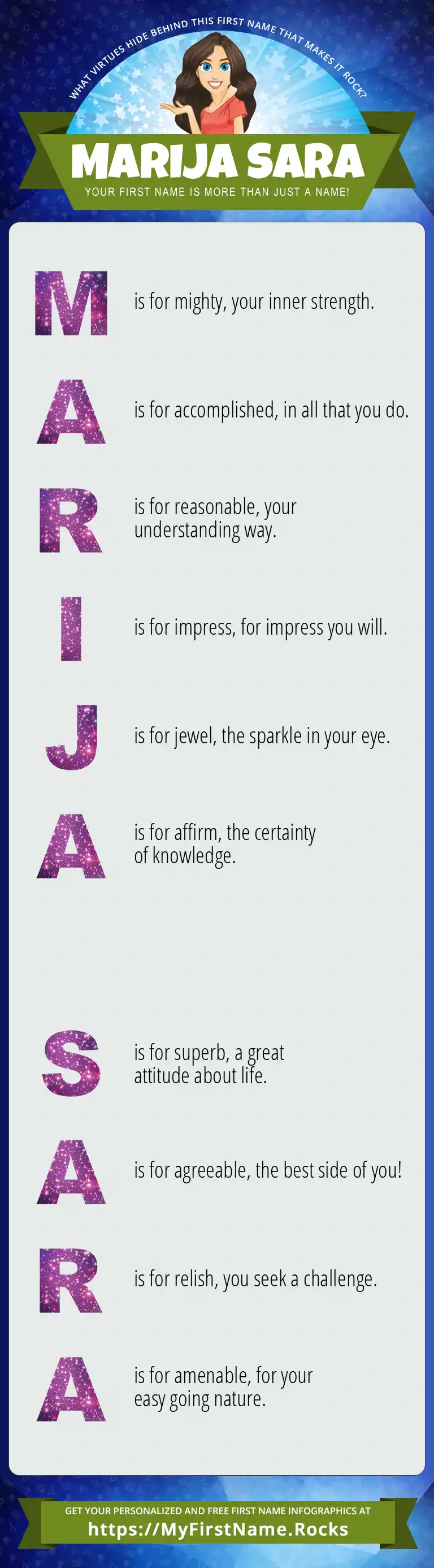 WHAT VIRTUES HIDE BEHIND THIS FIRST NAME THAT MAKES IT ROCK?

MARIJA SARA

YOUR FIRST NAME IS MORE THAN JUST A NAME!

M is for mighty, your inner strength.

A is for accomplished, in all that you do.

R is for reasonable, your understanding way.

I is for impress, for impress you will.

J is for jewel, the sparkle in your eye.

A is for affirm, the certainty of knowledge.

S is for superb, a great attitude about life.

A is for agreeable, the best side of you!

R is for relish, you seek a challenge.

A is for amenable, for your easy going nature.

GET YOUR PERSONALIZED AND FREE FIRST NAME INFOGRAPHICS AT

https://MyFirstName.Rocks