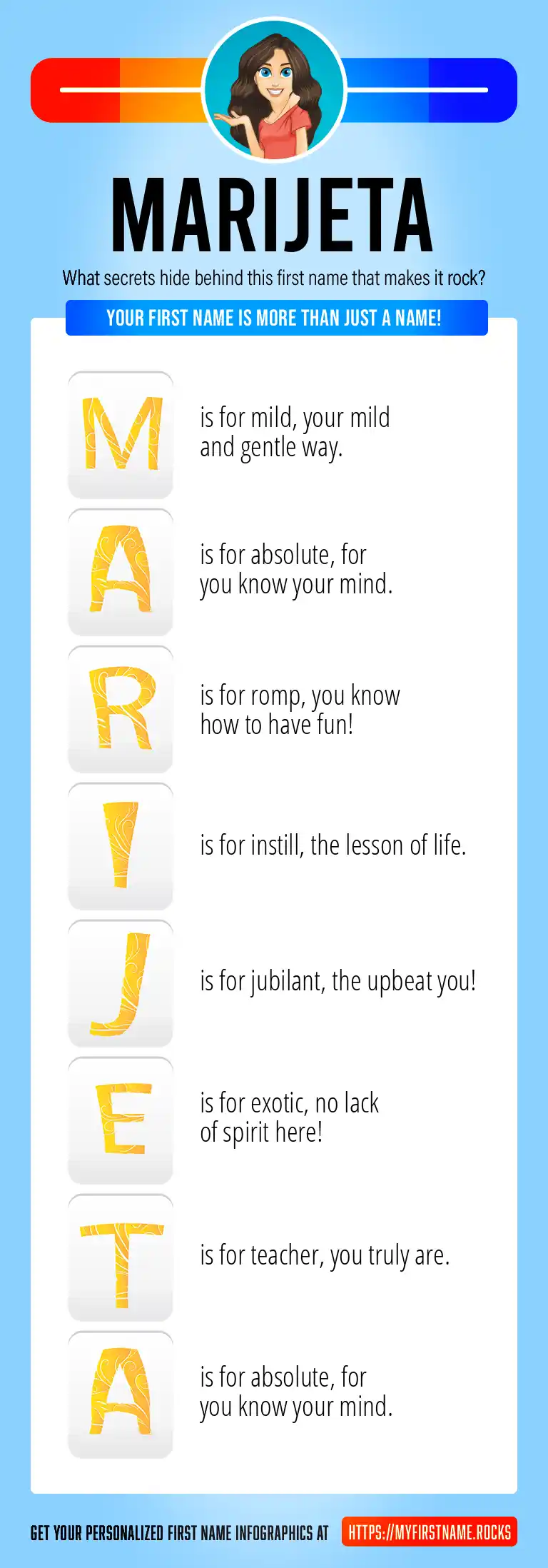 MARIJETA

What secrets hide behind this first name that makes it rock?

YOUR FIRST NAME IS MORE THAN JUST A NAME!

M is for mild, your mild and gentle way.

A is for absolute, for you know your mind.

R is for romp, you know how to have fun!

I is for instill, the lesson of life.

J is for jubilant, the upbeat you!

E is for exotic, no lack of spirit here!

T is for teacher, you truly are.

A is for absolute, for you know your mind.

GET YOUR PERSONALIZED FIRST NAME INFOGRAPHICS AT HTTPS://MYFIRSTNAME.ROCKS