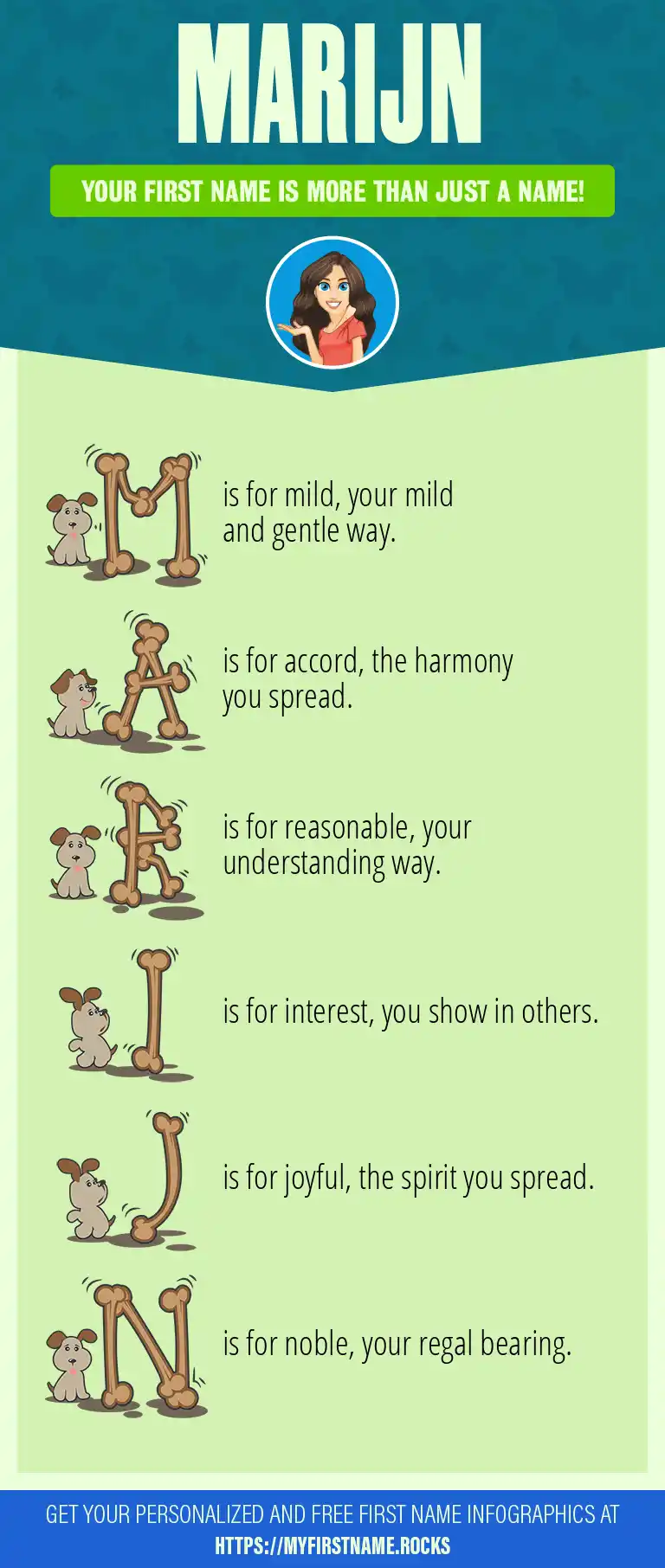 MARIJN

YOUR FIRST NAME IS MORE THAN JUST A NAME!

M is for mild, your mild and gentle way.

A is for accord, the harmony you spread.

R is for reasonable, your understanding way.

I is for interest, you show in others.

J is for joyful, the spirit you spread.

N is for noble, your regal bearing.

GET YOUR PERSONALIZED AND FREE FIRST NAME INFOGRAPHICS AT HTTPS://MYFIRSTNAME.ROCKS