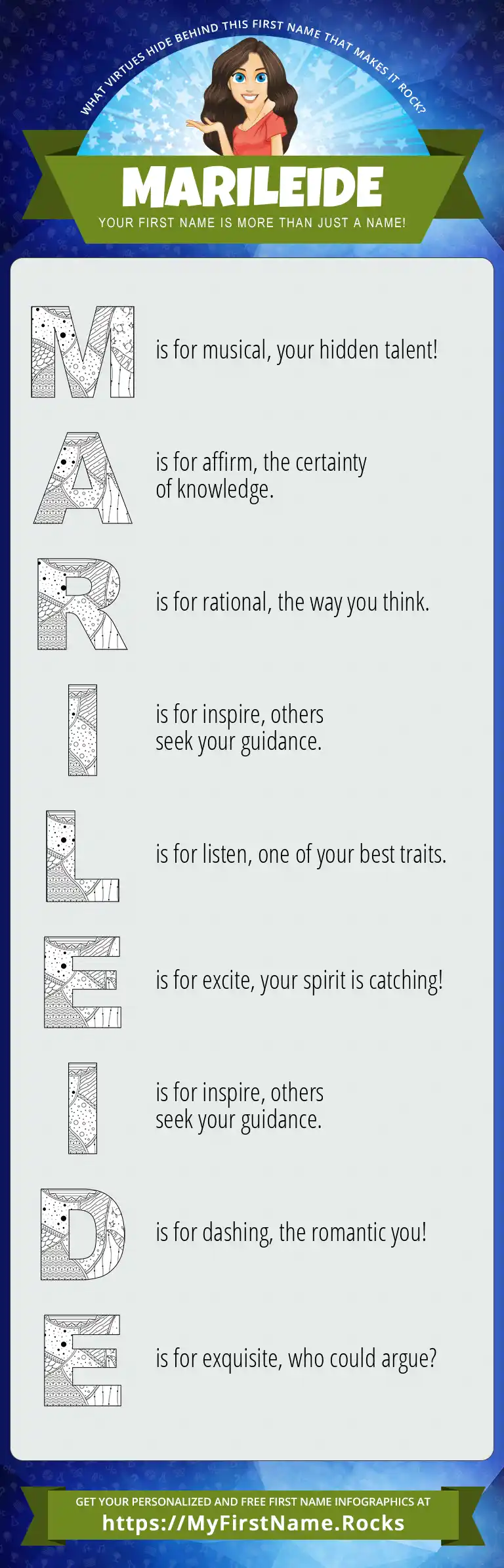 WHAT VIRTUES HIDE BEHIND THIS FIRST NAME THAT MAKES IT ROCK?

MARILEIDE

YOUR FIRST NAME IS MORE THAN JUST A NAME!

M is for musical, your hidden talent!

A is for affirm, the certainty of knowledge.

R is for rational, the way you think.

I is for inspire, others seek your guidance.

L is for listen, one of your best traits.

E is for excite, your spirit is catching!

I is for inspire, others seek your guidance.

D is for dashing, the romantic you!

E is for exquisite, who could argue?

GET YOUR PERSONALIZED AND FREE FIRST NAME INFOGRAPHICS AT
https://MyFirstName.Rocks