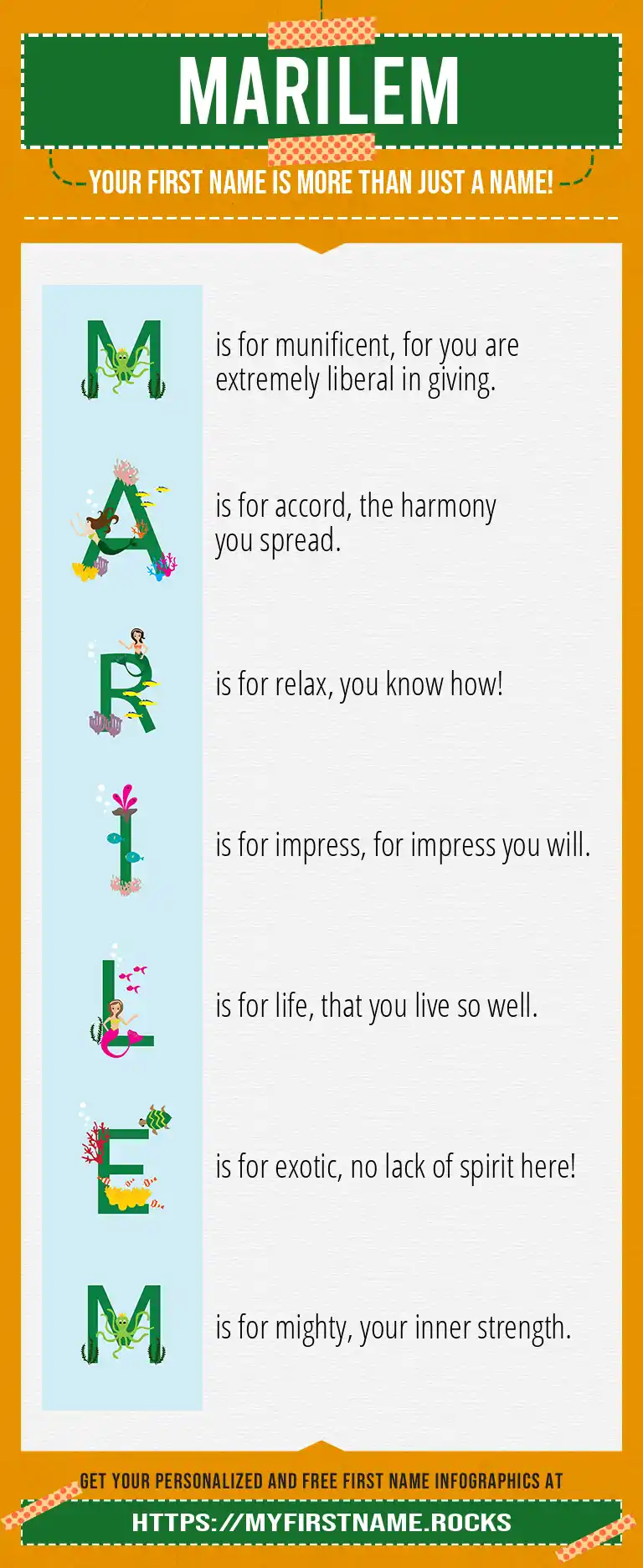 MARILEM

YOUR FIRST NAME IS MORE THAN JUST A NAME!

M is for munificent, for you are extremely liberal in giving.

A is for accord, the harmony you spread.

R is for relax, you know how!

I is for impress, for impress you will.

L is for life, that you live so well.

E is for exotic, no lack of spirit here!

M is for mighty, your inner strength.

GET YOUR PERSONALIZED AND FREE FIRST NAME INFOGRAPHICS AT

HTTPS://MYFIRSTNAME.ROCKS