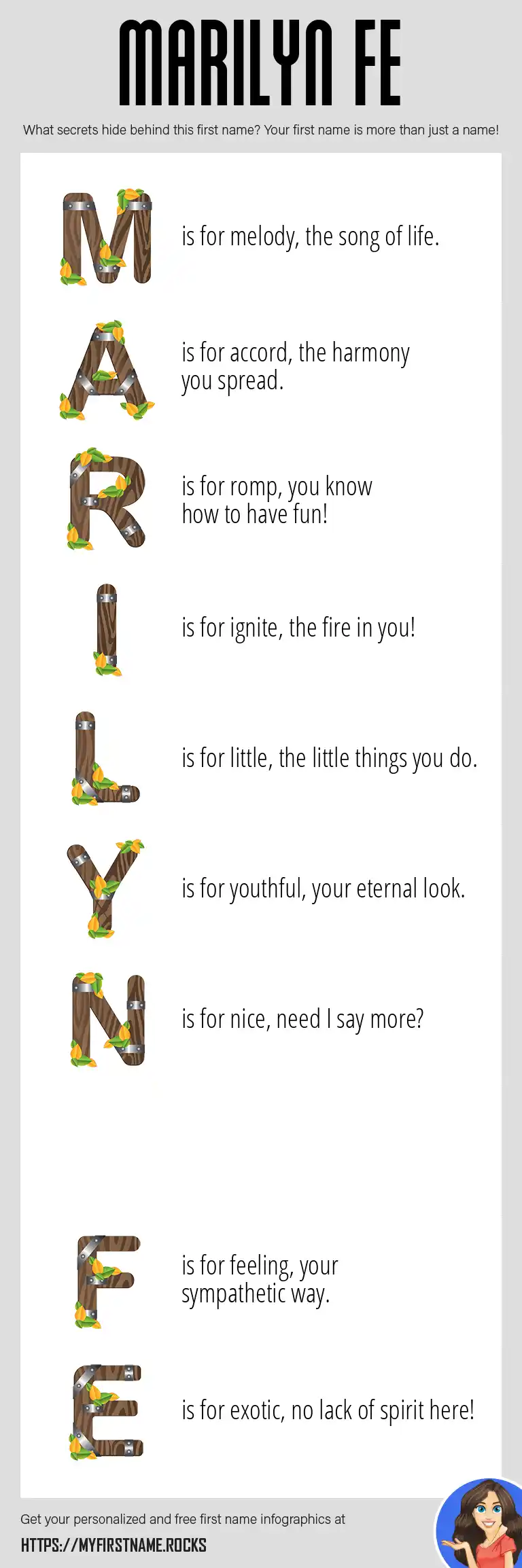 MARILYN FE

What secrets hide behind this first name? Your first name is more than just a name!

M is for melody, the song of life.

A is for accord, the harmony you spread.

R is for romp, you know how to have fun!

I is for ignite, the fire in you!

L is for little, the little things you do.

Y is for youthful, your eternal look.

N is for nice, need I say more?

F is for feeling, your sympathetic way.

E is for exotic, no lack of spirit here!

Get your personalized and free first name infographics at

HTTPS://MYFIRSTNAME.ROCKS