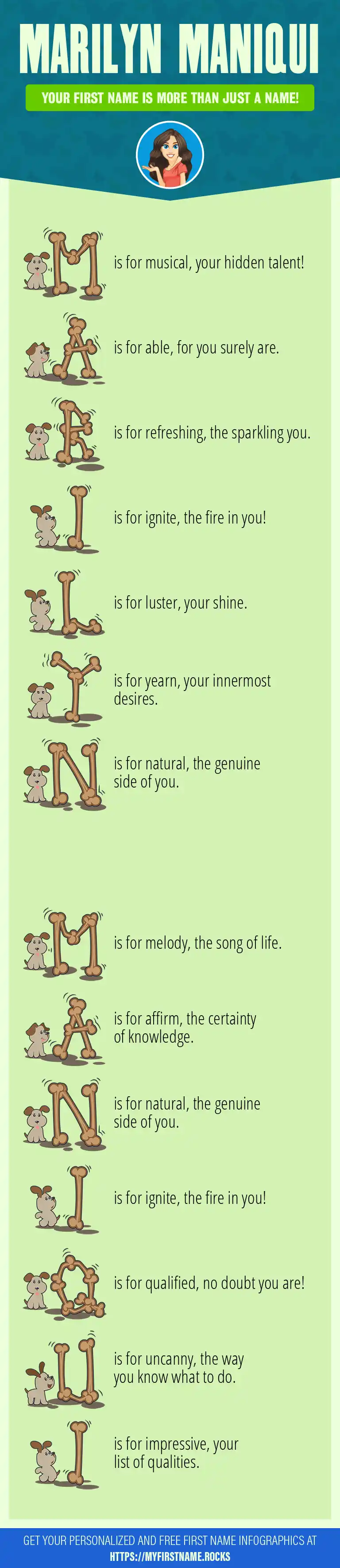 MARILYN MANIQUI

YOUR FIRST NAME IS MORE THAN JUST A NAME!

M is for musical, your hidden talent!

A is for able, for you surely are.

R is for refreshing, the sparkling you.

I is for ignite, the fire in you!

L is for luster, your shine.

Y is for yearn, your innermost desires.

N is for natural, the genuine side of you.

M is for melody, the song of life.

A is for affirm, the certainty of knowledge.

N is for natural, the genuine side of you.

I is for ignite, the fire in you!

Q is for qualified, no doubt you are!

U is for uncanny, the way you know what to do.

I is for impressive, your list of qualities.

GET YOUR PERSONALIZED AND FREE FIRST NAME INFOGRAPHICS AT HTTPS://MYFIRSTNAME.ROCKS