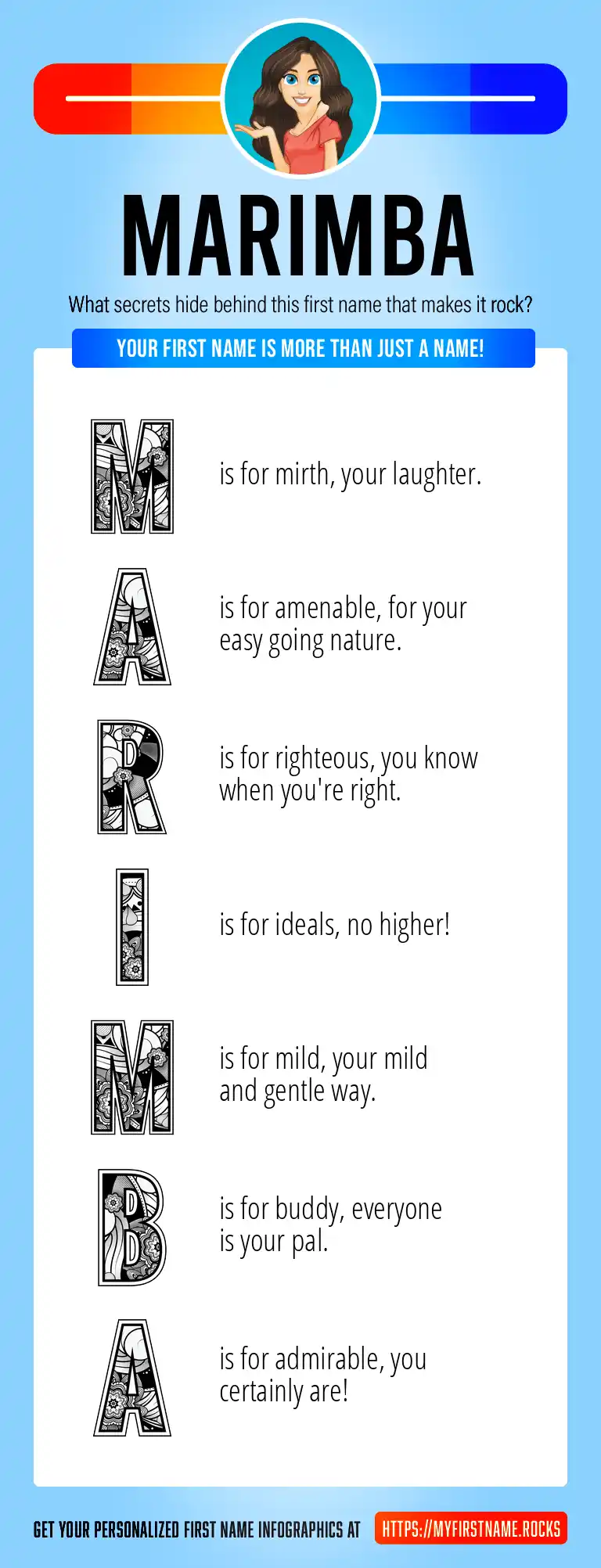 MARIMBA

What secrets hide behind this first name that makes it rock?

YOUR FIRST NAME IS MORE THAN JUST A NAME!

M is for mirth, your laughter.

A is for amenable, for your easy going nature.

R is for righteous, you know when you're right.

I is for ideals, no higher!

M is for mild, your mild and gentle way.

B is for buddy, everyone is your pal.

A is for admirable, you certainly are!

GET YOUR PERSONALIZED FIRST NAME INFOGRAPHICS AT HTTPS://MYFIRSTNAME.ROCKS