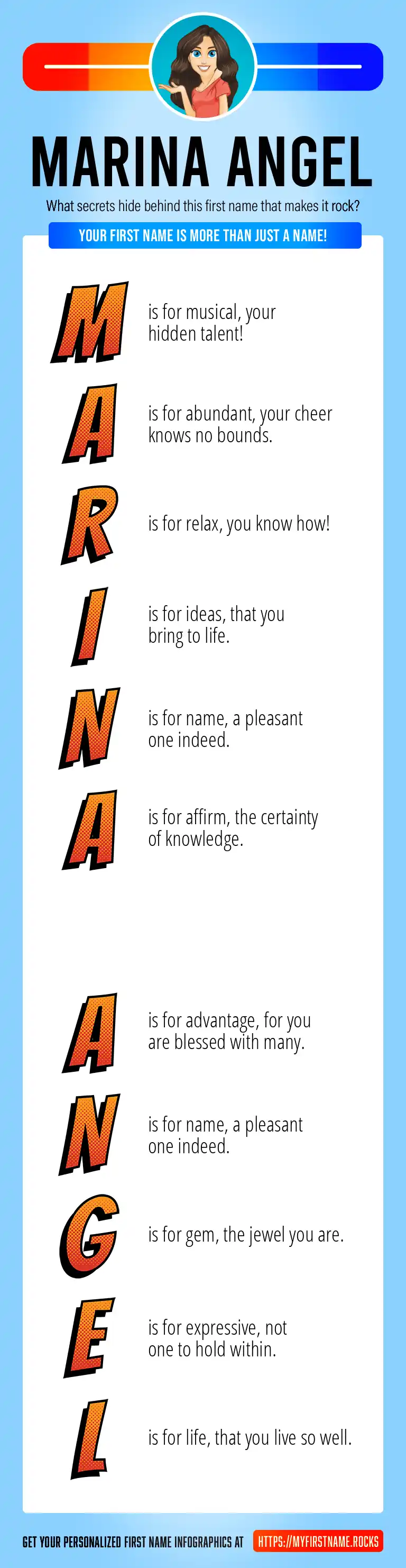 MARINA ANGEL

What secrets hide behind this first name that makes it rock?

YOUR FIRST NAME IS MORE THAN JUST A NAME!

M is for musical, your hidden talent!

A is for abundant, your cheer knows no bounds.

R is for relax, you know how!

I is for ideas, that you bring to life.

N is for name, a pleasant one indeed.

A is for affirm, the certainty of knowledge.

A is for advantage, for you are blessed with many.

N is for name, a pleasant one indeed.

G is for gem, the jewel you are.

E is for expressive, not one to hold within.

L is for life, that you live so well.

GET YOUR PERSONALIZED FIRST NAME INFOGRAPHICS AT HTTPS://MYFIRSTNAME.ROCKS