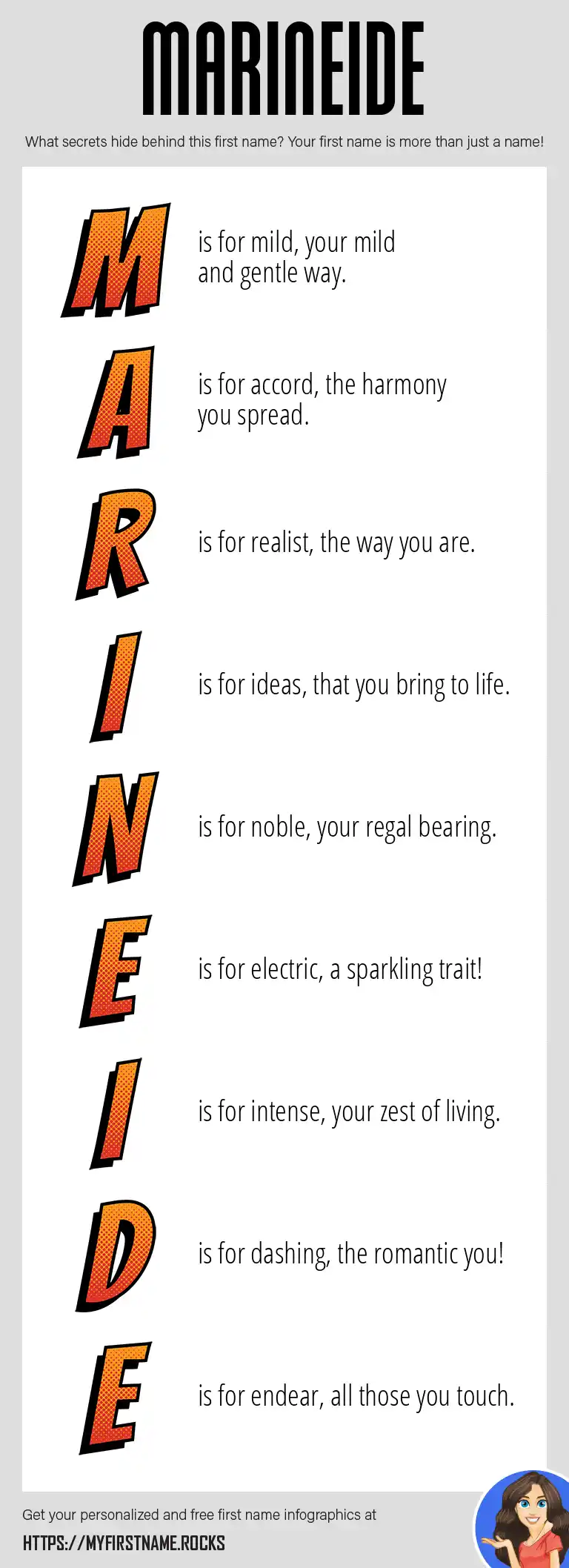 MARINEIDE

What secrets hide behind this first name? Your first name is more than just a name!

M is for mild, your mild and gentle way.

A is for accord, the harmony you spread.

R is for realist, the way you are.

I is for ideas, that you bring to life.

N is for noble, your regal bearing.

E is for electric, a sparkling trait!

I is for intense, your zest of living.

D is for dashing, the romantic you!

E is for endear, all those you touch.

Get your personalized and free first name infographics at

HTTPS://MYFIRSTNAME.ROCKS