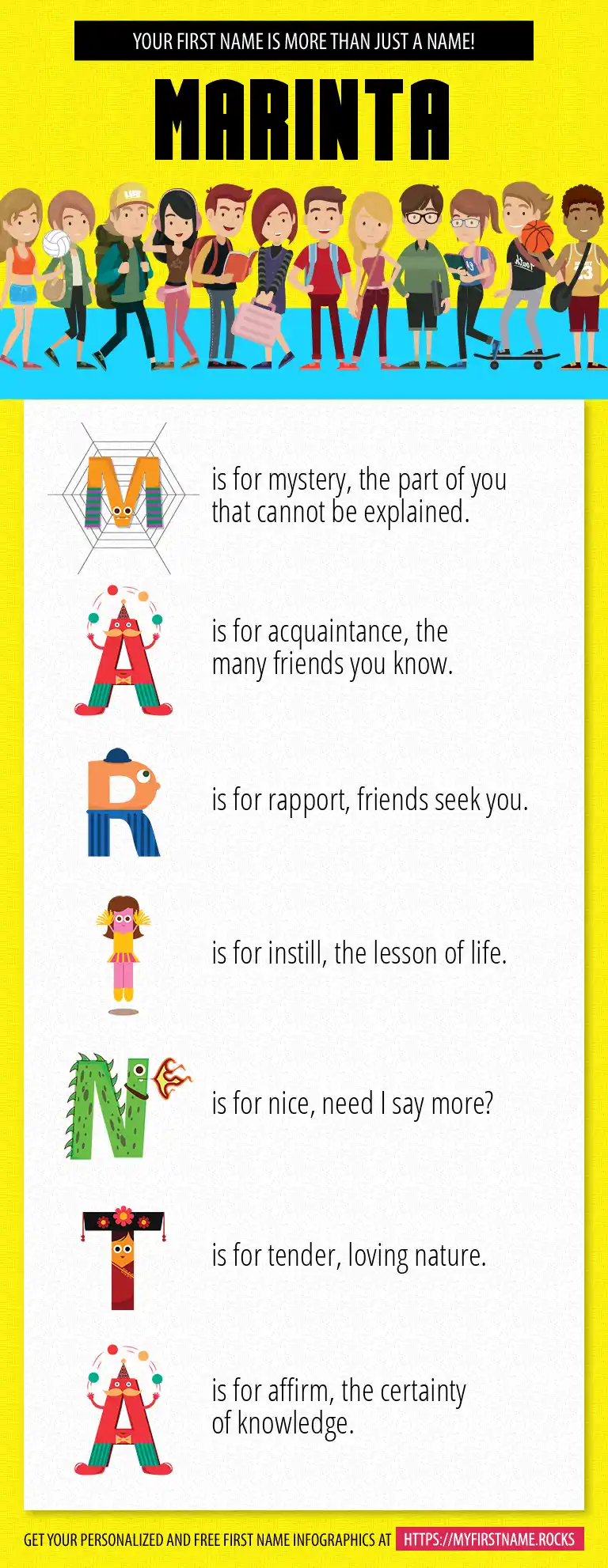 YOUR FIRST NAME IS MORE THAN JUST A NAME!

MARINTA

M is for mystery, the part of you that cannot be explained.

A is for acquaintance, the many friends you know.

R is for rapport, friends seek you.

I is for instill, the lesson of life.

N is for nice, need I say more?

T is for tender, loving nature.

A is for affirm, the certainty of knowledge.

GET YOUR PERSONALIZED AND FREE FIRST NAME INFOGRAPHICS AT HTTPS://MYFIRSTNAME.ROCKS