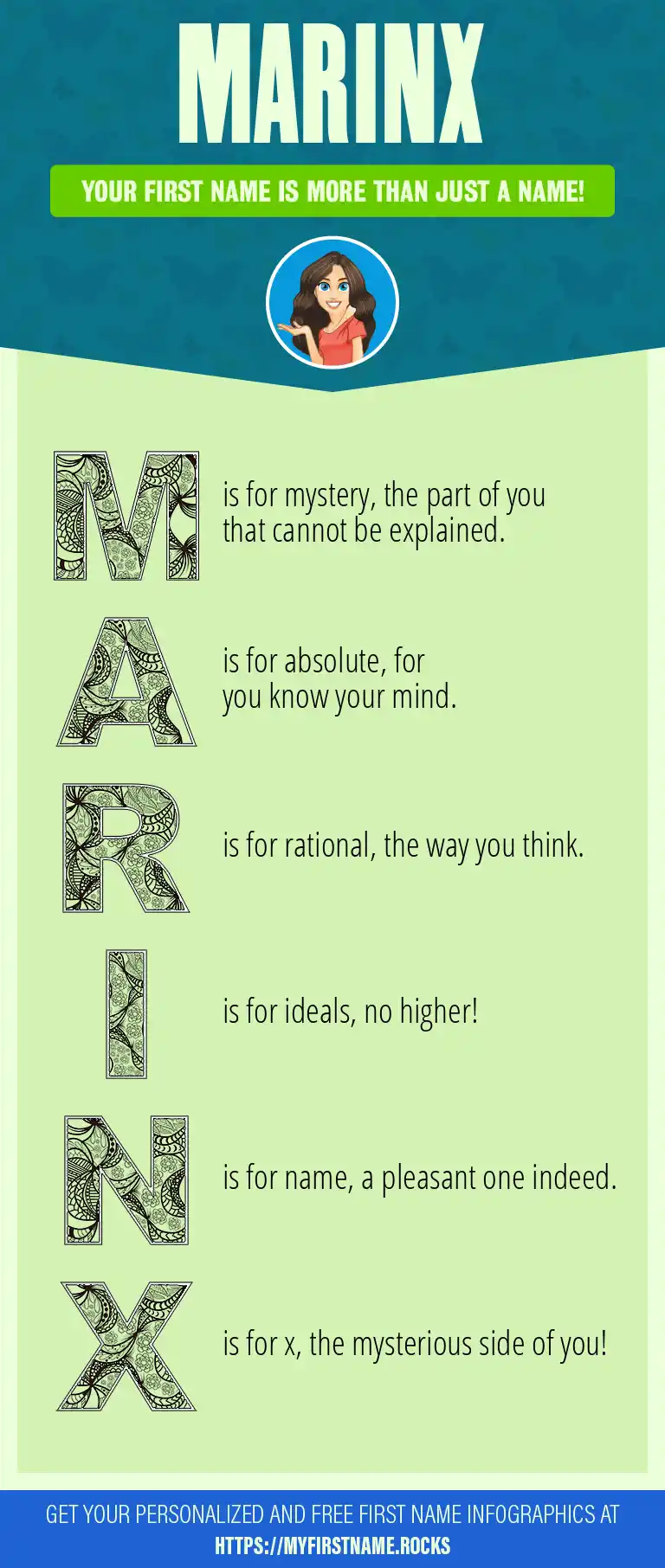 MARINX

YOUR FIRST NAME IS MORE THAN JUST A NAME!

M is for mystery, the part of you that cannot be explained.

A is for absolute, for you know your mind.

R is for rational, the way you think.

I is for ideals, no higher!

N is for name, a pleasant one indeed.

X is for x, the mysterious side of you!

GET YOUR PERSONALIZED AND FREE FIRST NAME INFOGRAPHICS AT HTTPS://MYFIRSTNAME.ROCKS