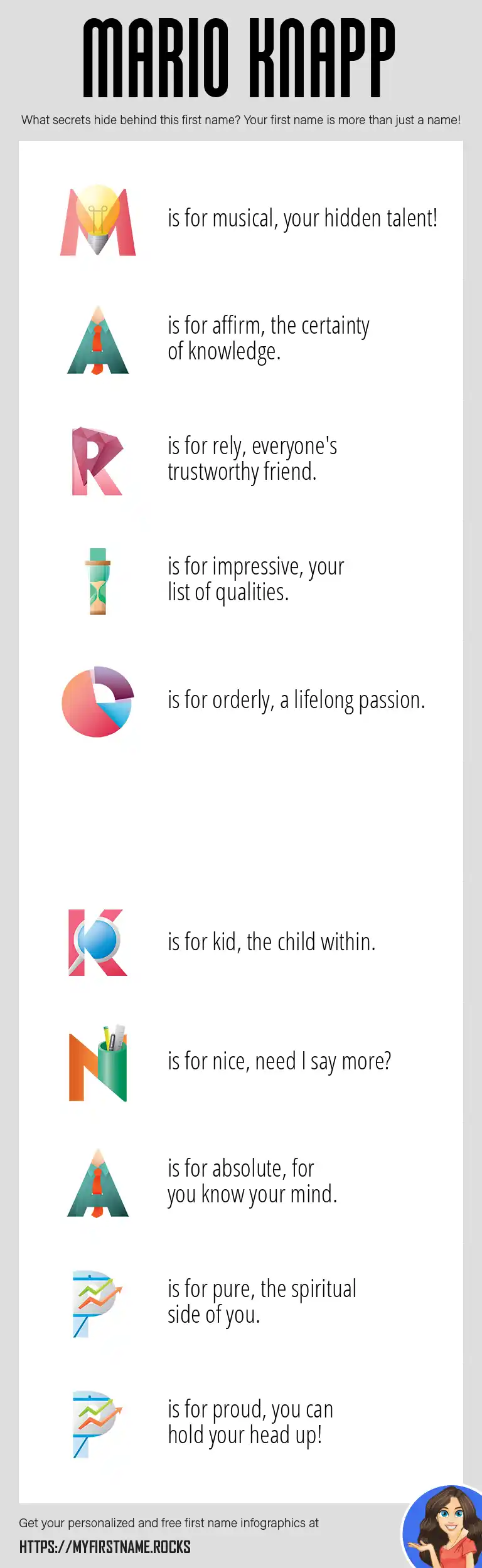 MARIO KNAPP

What secrets hide behind this first name? Your first name is more than just a name!

M is for musical, your hidden talent!

A is for affirm, the certainty of knowledge.

R is for rely, everyone's trustworthy friend.

I is for impressive, your list of qualities.

O is for orderly, a lifelong passion.

K is for kid, the child within.

N is for nice, need I say more?

A is for absolute, for you know your mind.

P is for pure, the spiritual side of you.

P is for proud, you can hold your head up!

Get your personalized and free first name infographics at

HTTPS://MYFIRSTNAME.ROCKS