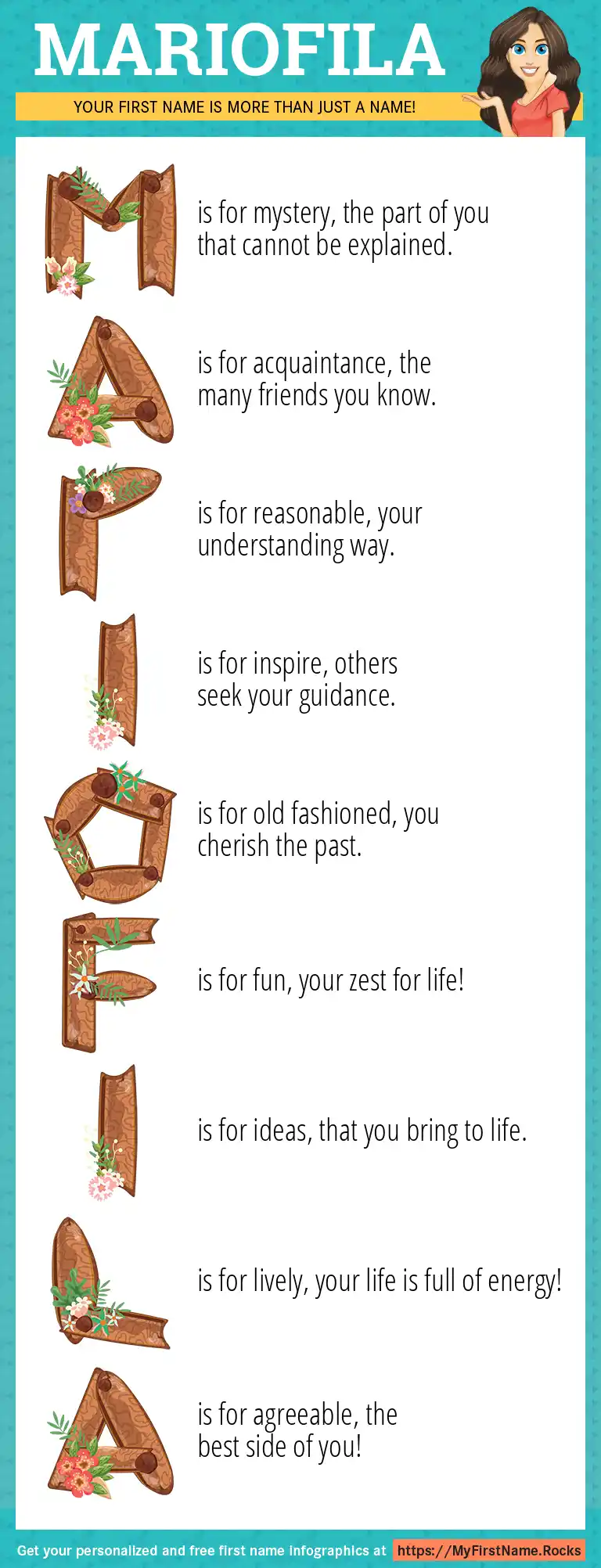 MARIOFILA

YOUR FIRST NAME IS MORE THAN JUST A NAME!

M is for mystery, the part of you that cannot be explained.

A is for acquaintance, the many friends you know.

R is for reasonable, your understanding way.

I is for inspire, others seek your guidance.

O is for old fashioned, you cherish the past.

F is for fun, your zest for life!

I is for ideas, that you bring to life.

L is for lively, your life is full of energy!

A is for agreeable, the best side of you!

Get your personalized and free first name infographics at https://MyFirstName.Rocks