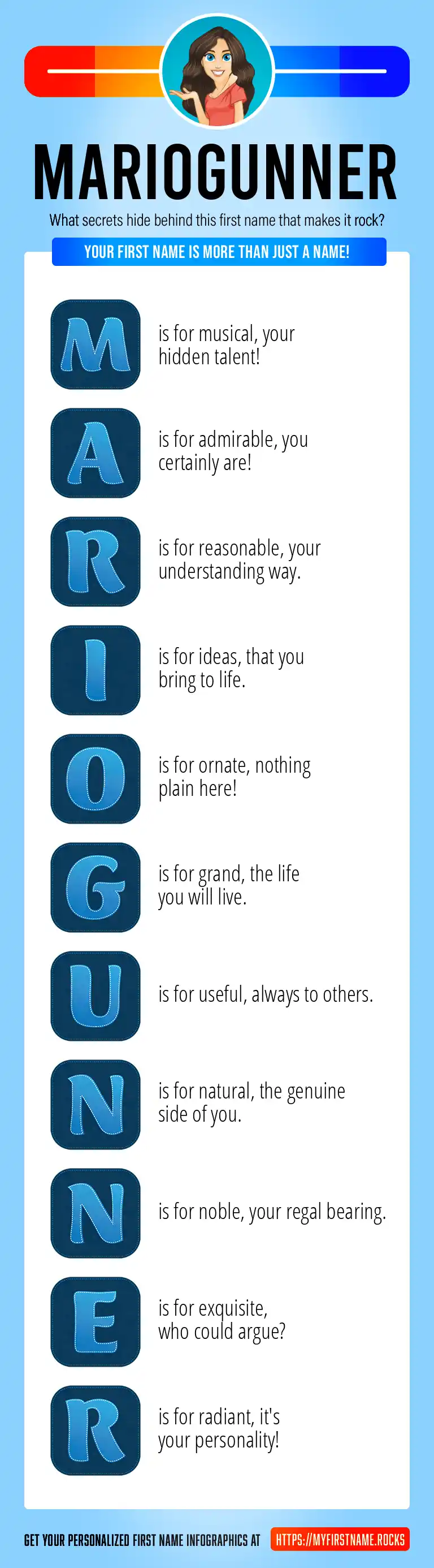 MARIOGUNNER

What secrets hide behind this first name that makes it rock?

YOUR FIRST NAME IS MORE THAN JUST A NAME!

M is for musical, your hidden talent!

A is for admirable, you certainly are!

R is for reasonable, your understanding way.

I is for ideas, that you bring to life.

O is for ornate, nothing plain here!

G is for grand, the life you will live.

U is for useful, always to others.

N is for natural, the genuine side of you.

N is for noble, your regal bearing.

E is for exquisite, who could argue?

R is for radiant, it's your personality!

GET YOUR PERSONALIZED FIRST NAME INFOGRAPHICS AT HTTPS://MYFIRSTNAME.ROCKS