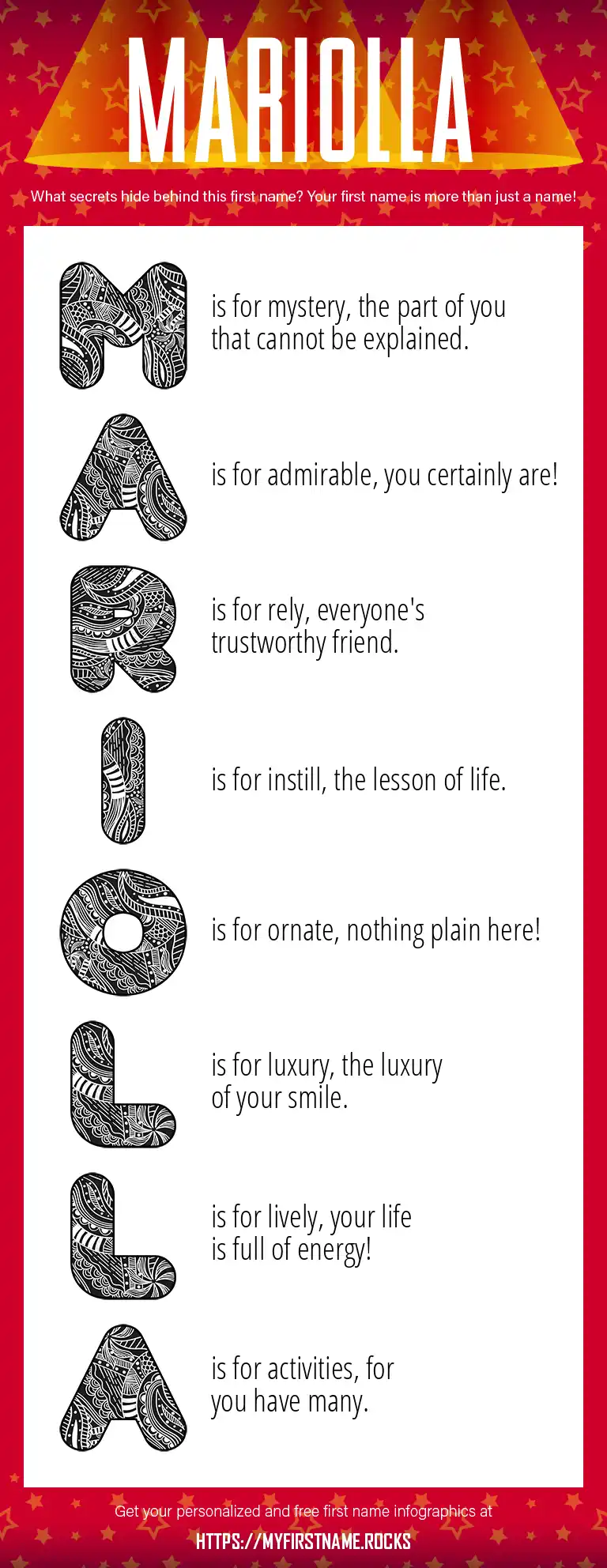 MARIOLLA

What secrets hide behind this first name? Your first name is more than just a name!

M is for mystery, the part of you that cannot be explained.

A is for admirable, you certainly are!

R is for rely, everyone's trustworthy friend.

I is for instill, the lesson of life.

O is for ornate, nothing plain here!

L is for luxury, the luxury of your smile.

L is for lively, your life is full of energy!

A is for activities, for you have many.

Get your personalized and free first name infographics at

HTTPS://MYFIRSTNAME.ROCKS