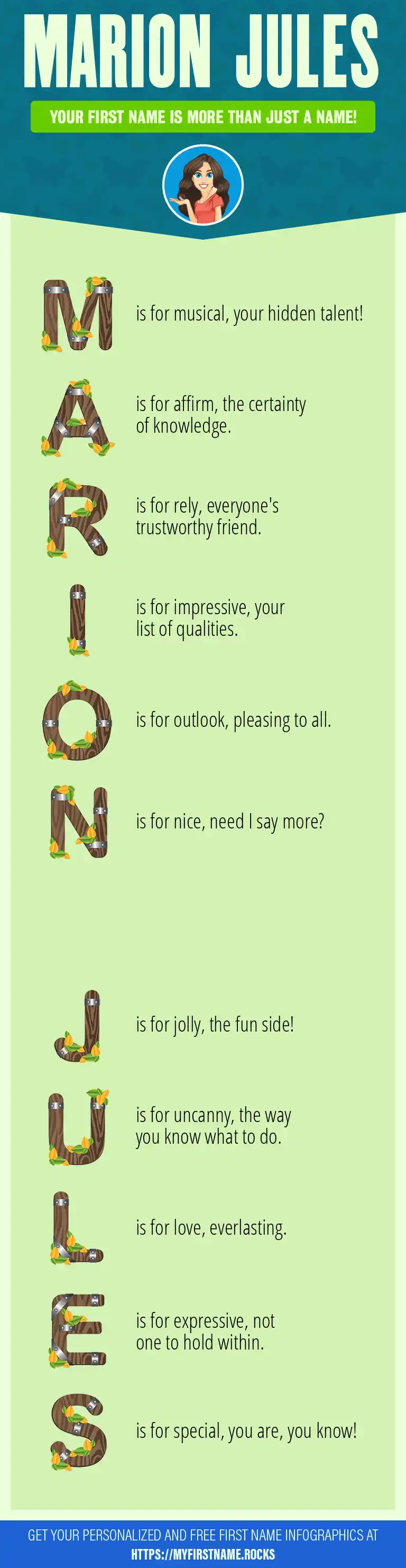 MARION JULES

YOUR FIRST NAME IS MORE THAN JUST A NAME!

M is for musical, your hidden talent!

A is for affirm, the certainty of knowledge.

R is for rely, everyone's trustworthy friend.

I is for impressive, your list of qualities.

O is for outlook, pleasing to all.

N is for nice, need I say more?

J is for jolly, the fun side!

U is for uncanny, the way you know what to do.

L is for love, everlasting.

E is for expressive, not one to hold within.

S is for special, you are, you know!

GET YOUR PERSONALIZED AND FREE FIRST NAME INFOGRAPHICS AT HTTPS://MYFIRSTNAME.ROCKS