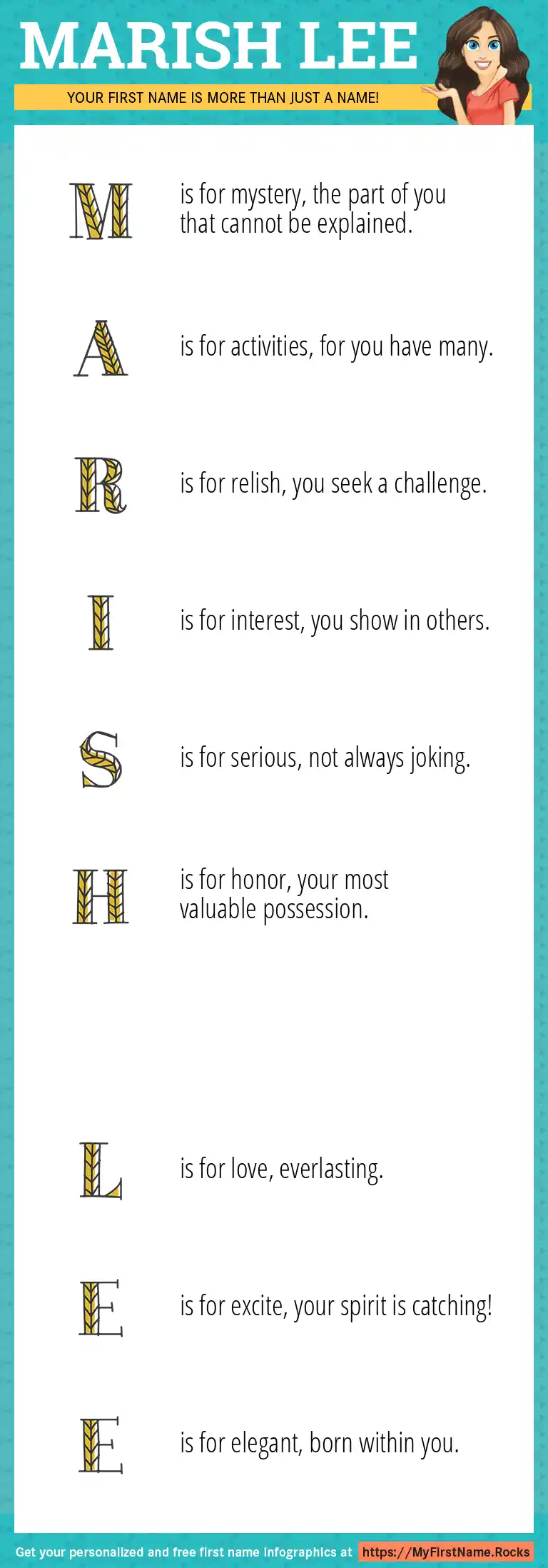 MARISH LEE

YOUR FIRST NAME IS MORE THAN JUST A NAME!

M is for mystery, the part of you that cannot be explained.

A is for activities, for you have many.

R is for relish, you seek a challenge.

I is for interest, you show in others.

S is for serious, not always joking.

H is for honor, your most valuable possession.

L is for love, everlasting.

E is for excite, your spirit is catching!

E is for elegant, born within you.

Get your personalized and free first name infographics at https://MyFirstName.Rocks