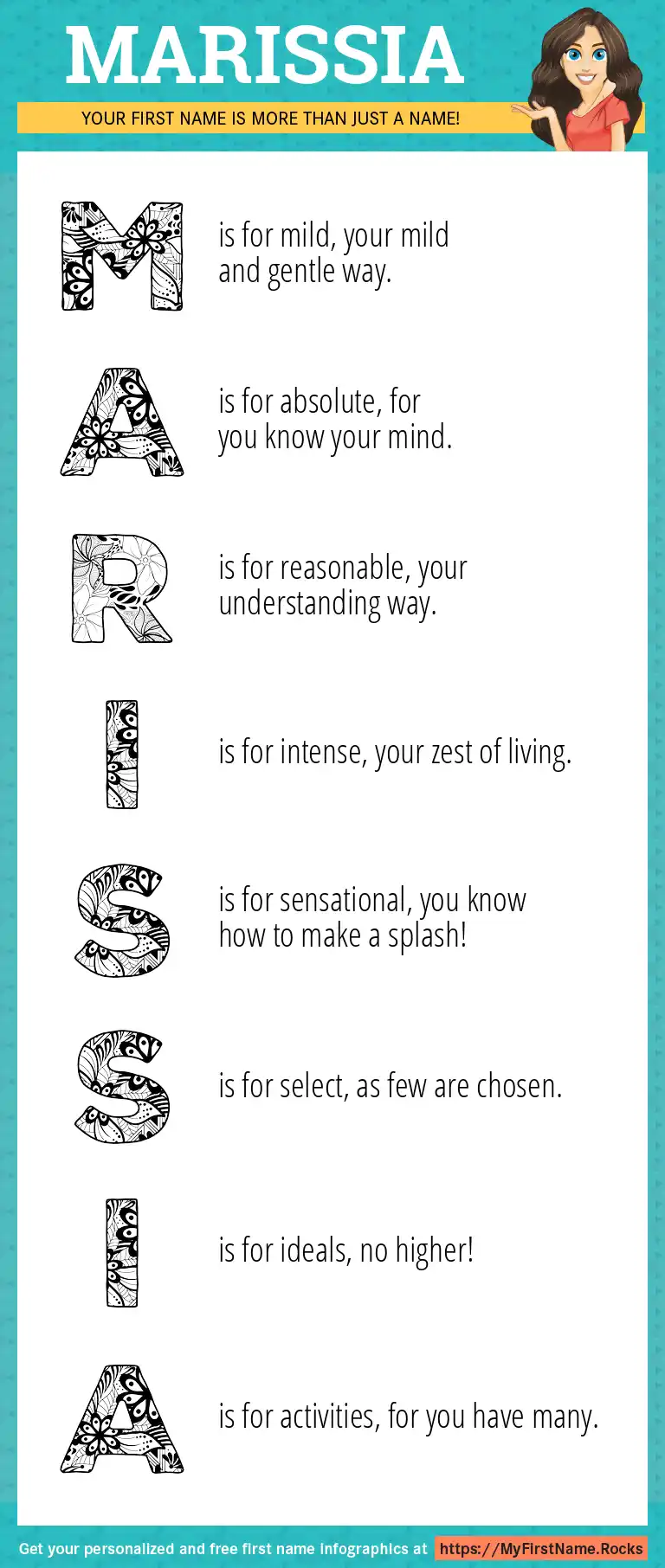 MARISSIA

YOUR FIRST NAME IS MORE THAN JUST A NAME!

M is for mild, your mild and gentle way.

A is for absolute, for you know your mind.

R is for reasonable, your understanding way.

I is for intense, your zest of living.

S is for sensational, you know how to make a splash!

S is for select, as few are chosen.

I is for ideals, no higher!

A is for activities, for you have many.

Get your personalized and free first name infographics at https://MyFirstName.Rocks