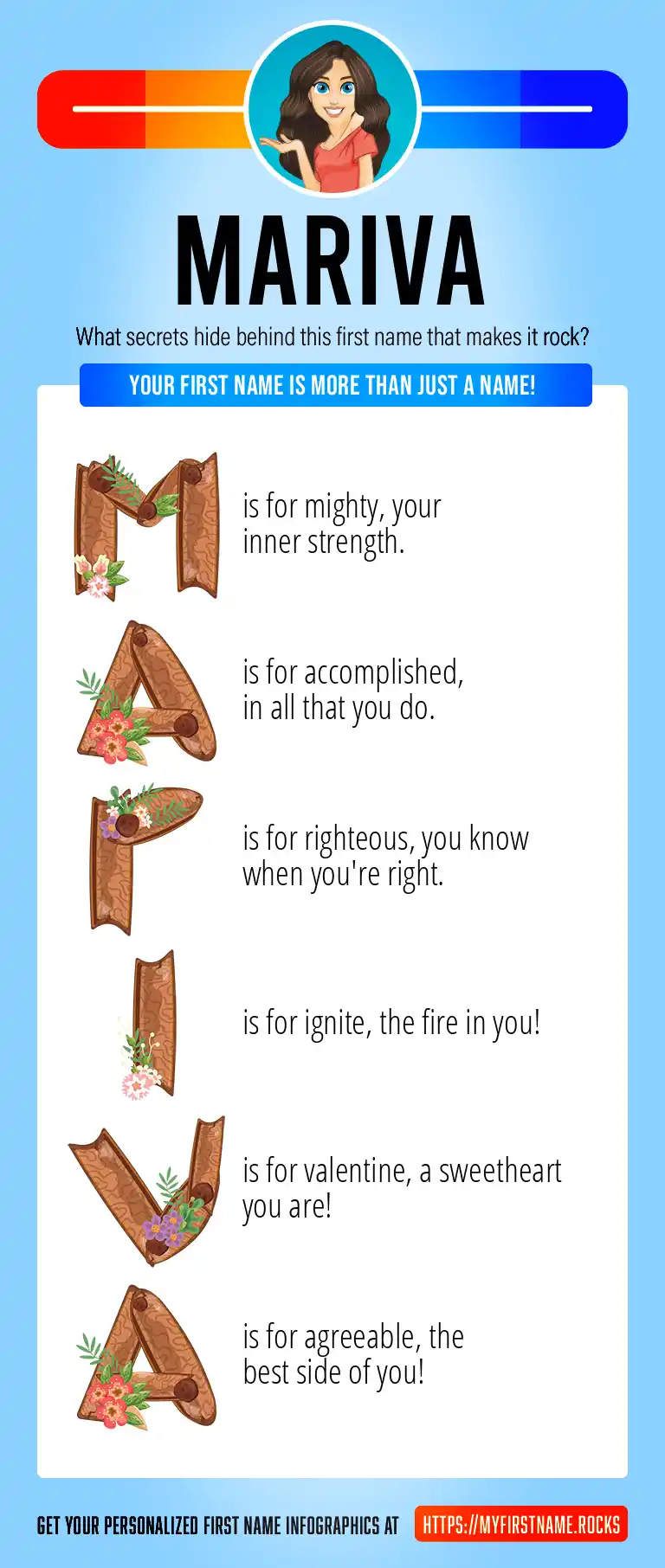 MARIVA

What secrets hide behind this first name that makes it rock?

YOUR FIRST NAME IS MORE THAN JUST A NAME!

M is for mighty, your inner strength.

A is for accomplished, in all that you do.

R is for righteous, you know when you're right.

I is for ignite, the fire in you!

V is for valentine, a sweetheart you are!

A is for agreeable, the best side of you!

GET YOUR PERSONALIZED FIRST NAME INFOGRAPHICS AT HTTPS://MYFIRSTNAME.ROCKS