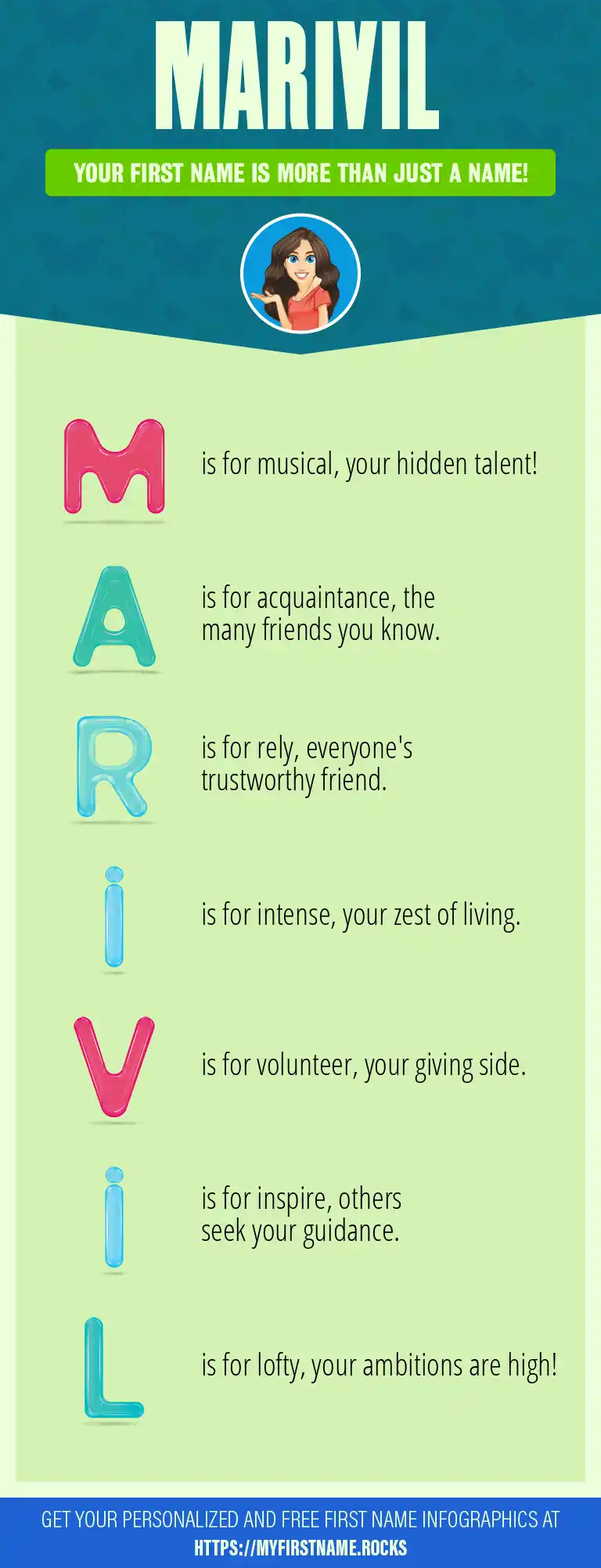 MARIVIL

YOUR FIRST NAME IS MORE THAN JUST A NAME!

M is for musical, your hidden talent!

A is for acquaintance, the many friends you know.

R is for rely, everyone's trustworthy friend.

i is for intense, your zest of living.

V is for volunteer, your giving side.

i is for inspire, others seek your guidance.

L is for lofty, your ambitions are high!

GET YOUR PERSONALIZED AND FREE FIRST NAME INFOGRAPHICS AT HTTPS://MYFIRSTNAME.ROCKS