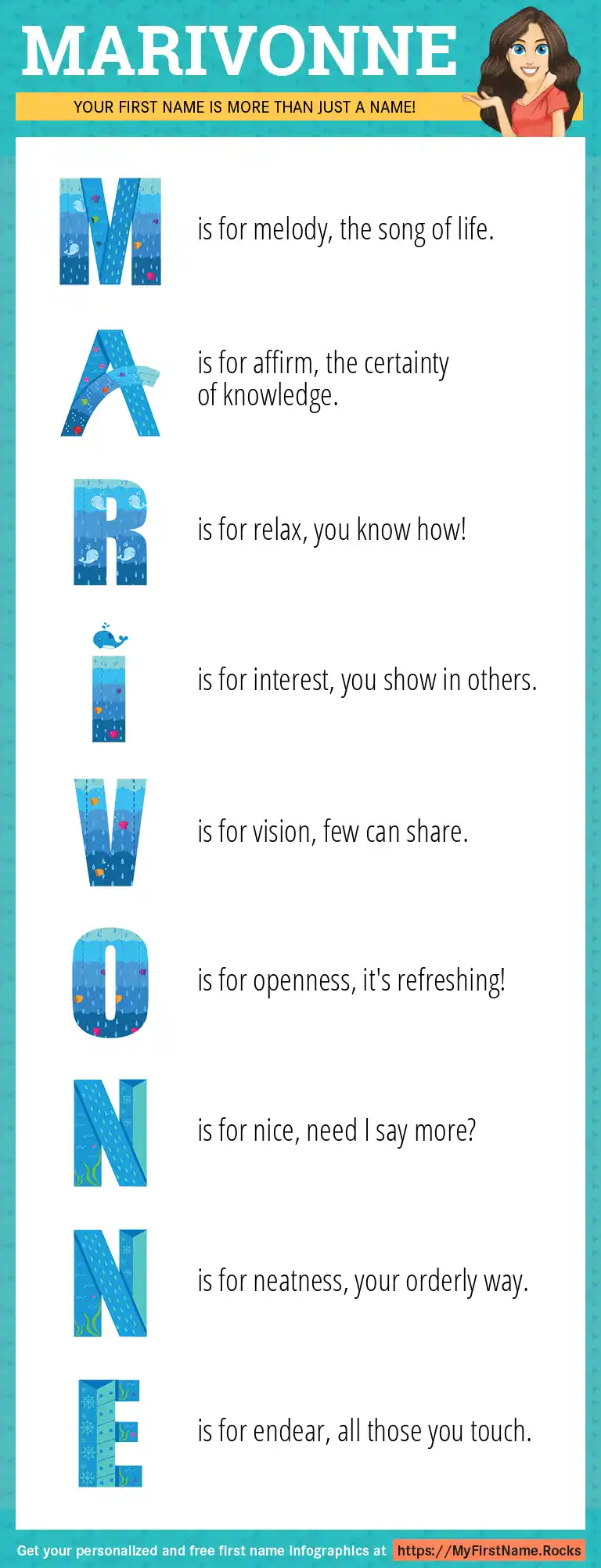 MARIVONNE

YOUR FIRST NAME IS MORE THAN JUST A NAME!

M is for melody, the song of life.

A is for affirm, the certainty of knowledge.

R is for relax, you know how!

I is for interest, you show in others.

V is for vision, few can share.

O is for openness, it's refreshing!

N is for nice, need I say more?

N is for neatness, your orderly way.

E is for endear, all those you touch.

Get your personalized and free first name infographics at https://MyFirstName.Rocks