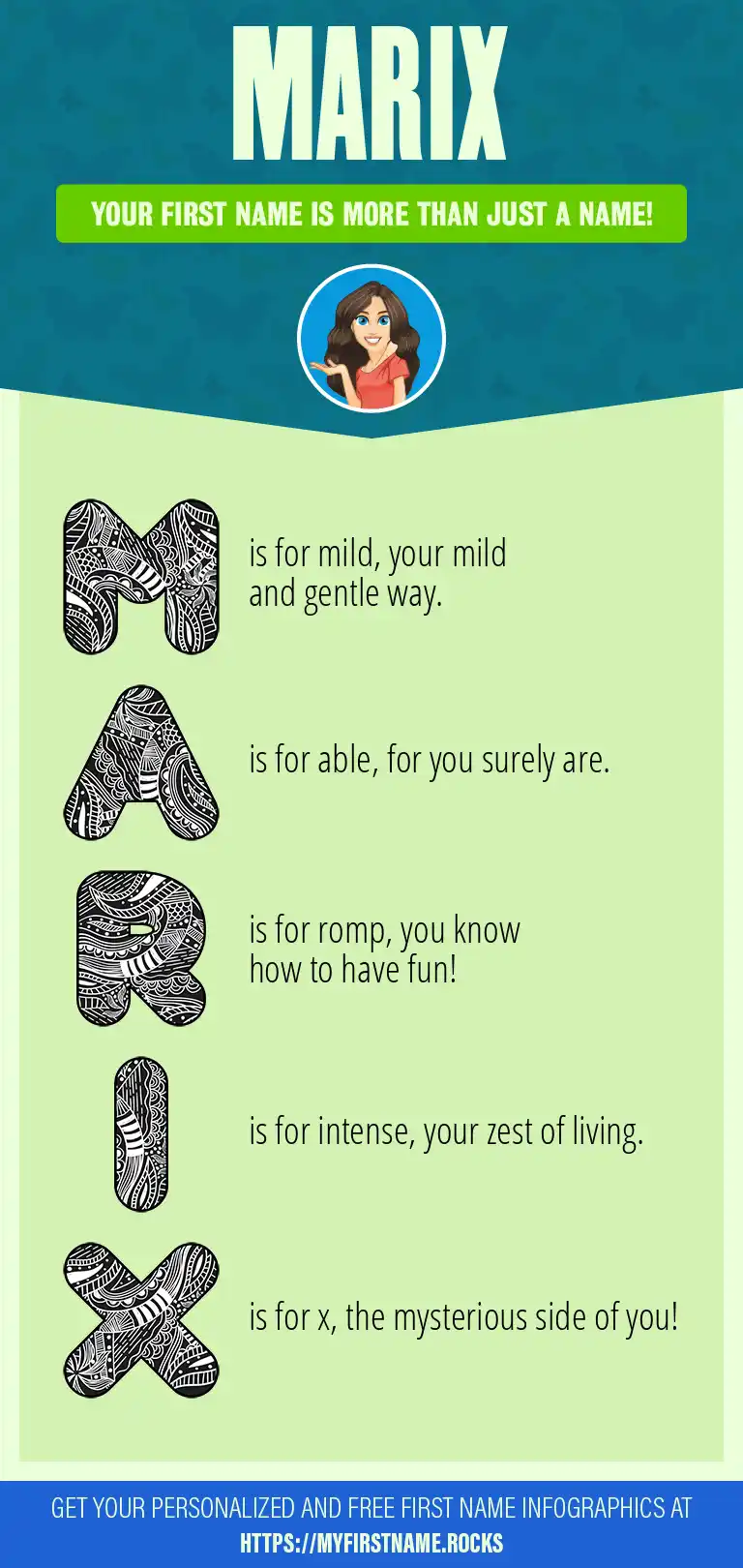 MARIX

YOUR FIRST NAME IS MORE THAN JUST A NAME!

M is for mild, your mild and gentle way.

A is for able, for you surely are.

R is for romp, you know how to have fun!

I is for intense, your zest of living.

X is for x, the mysterious side of you!

GET YOUR PERSONALIZED AND FREE FIRST NAME INFOGRAPHICS AT HTTPS://MYFIRSTNAME.ROCKS