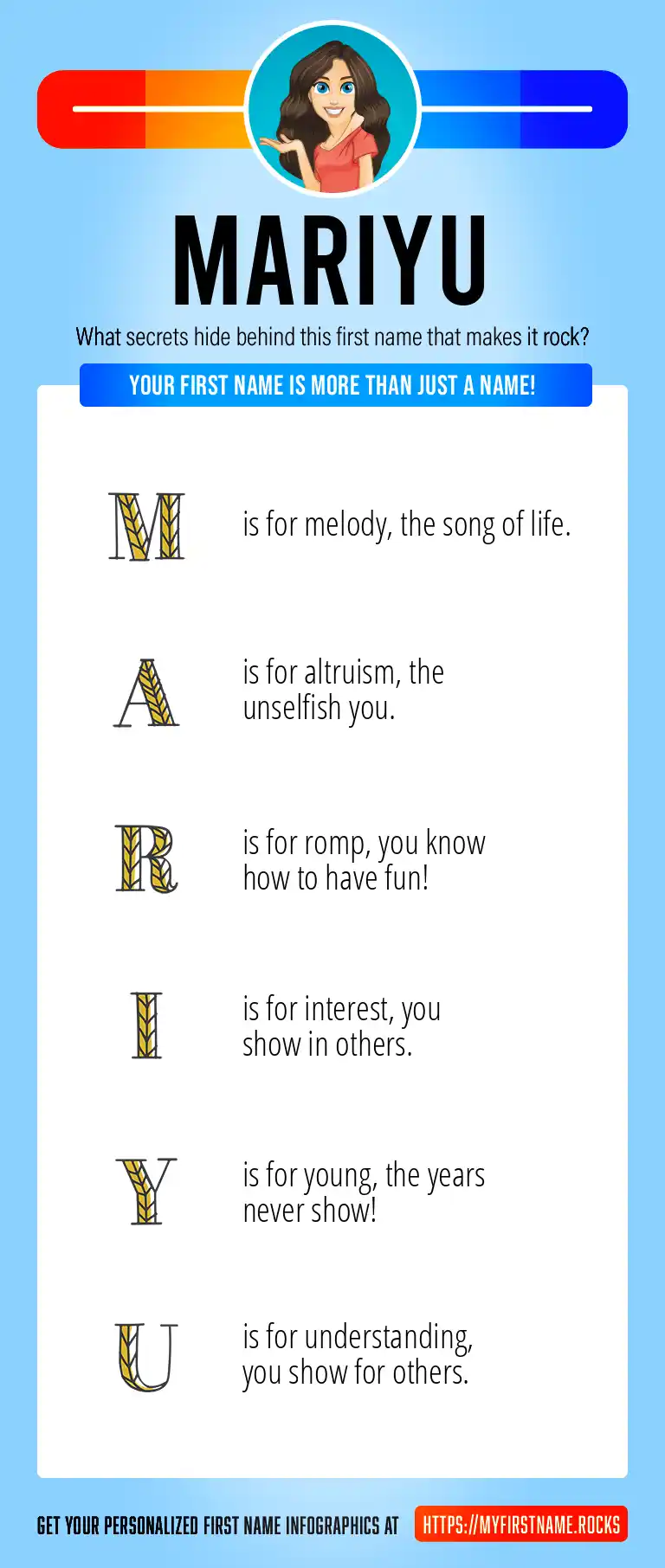 MARIYU

What secrets hide behind this first name that makes it rock?

YOUR FIRST NAME IS MORE THAN JUST A NAME!

M is for melody, the song of life.

A is for altruism, the unselfish you.

R is for romp, you know how to have fun!

I is for interest, you show in others.

Y is for young, the years never show!

U is for understanding, you show for others.

GET YOUR PERSONALIZED FIRST NAME INFOGRAPHICS AT HTTPS://MYFIRSTNAME.ROCKS