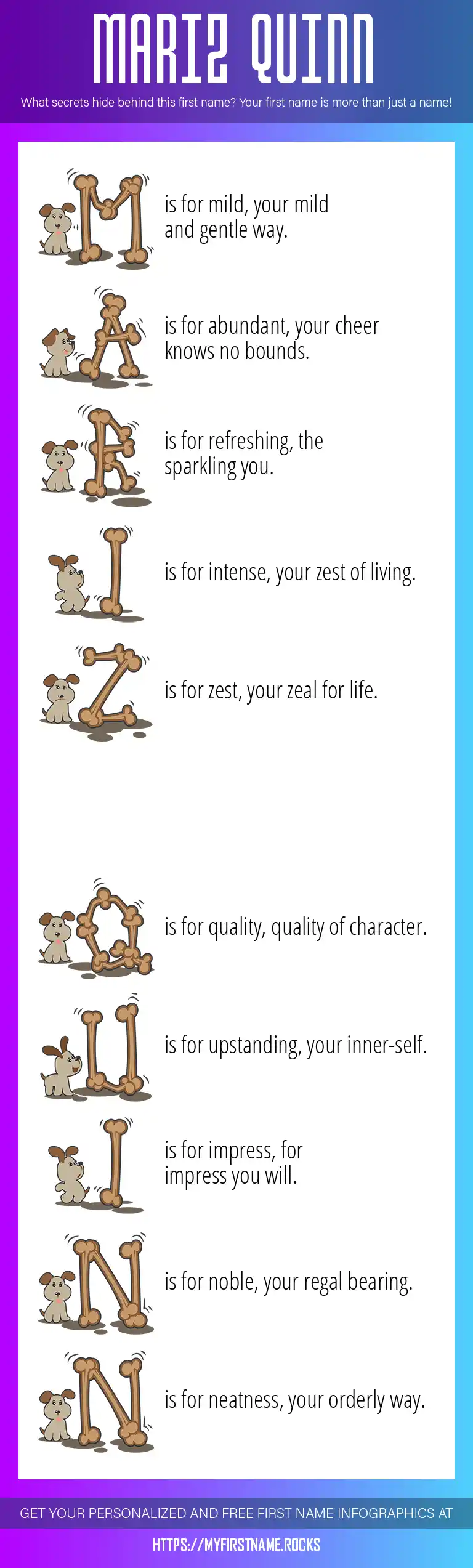 MARIZ QUINN

What secrets hide behind this first name? Your first name is more than just a name!

M is for mild, your mild and gentle way.

A is for abundant, your cheer knows no bounds.

R is for refreshing, the sparkling you.

I is for intense, your zest of living.

Z is for zest, your zeal for life.

Q is for quality, quality of character.

U is for upstanding, your inner-self.

I is for impress, for impress you will.

N is for noble, your regal bearing.

N is for neatness, your orderly way.

GET YOUR PERSONALIZED AND FREE FIRST NAME INFOGRAPHICS AT

HTTPS://MYFIRSTNAME.ROCKS