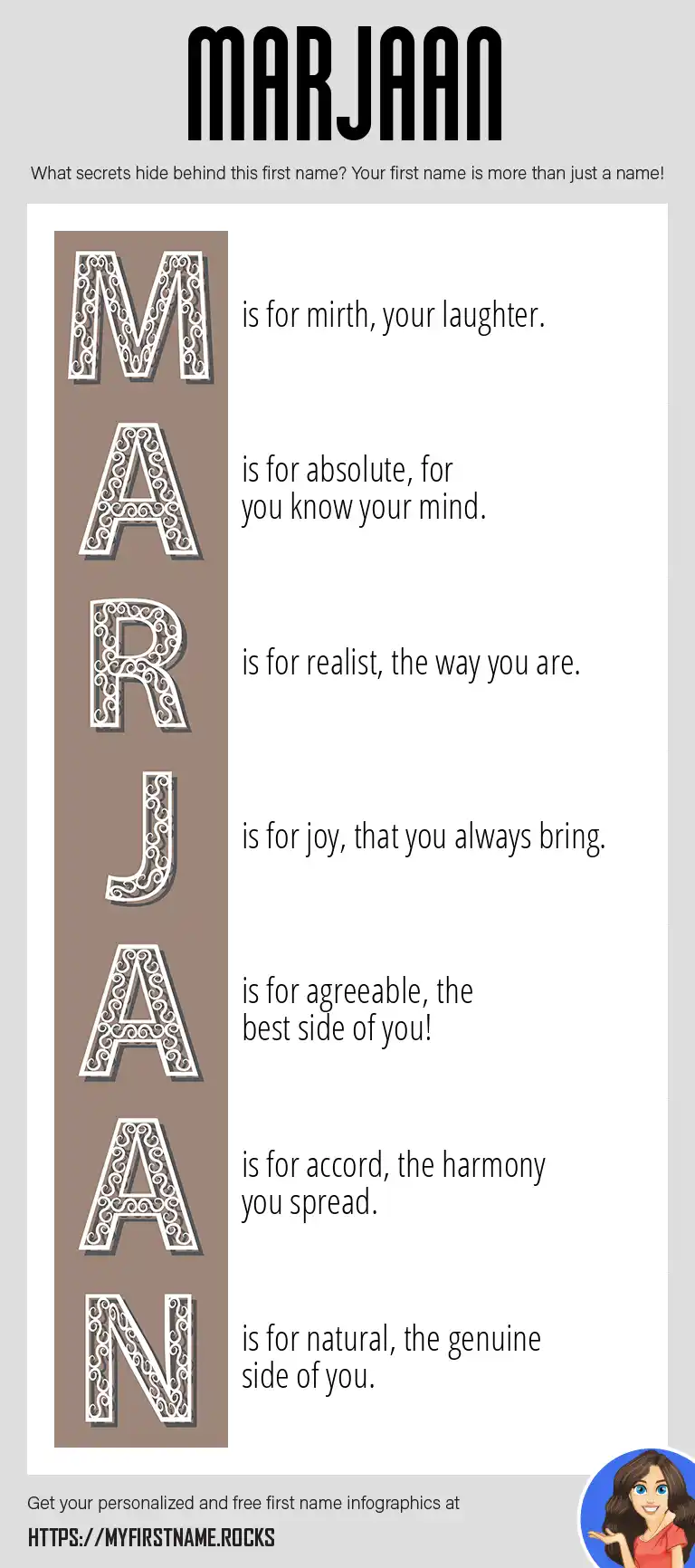 MARJAAN

What secrets hide behind this first name? Your first name is more than just a name!

M is for mirth, your laughter.

A is for absolute, for you know your mind.

R is for realist, the way you are.

J is for joy, that you always bring.

A is for agreeable, the best side of you!

A is for accord, the harmony you spread.

N is for natural, the genuine side of you.

Get your personalized and free first name infographics at

HTTPS://MYFIRSTNAME.ROCKS