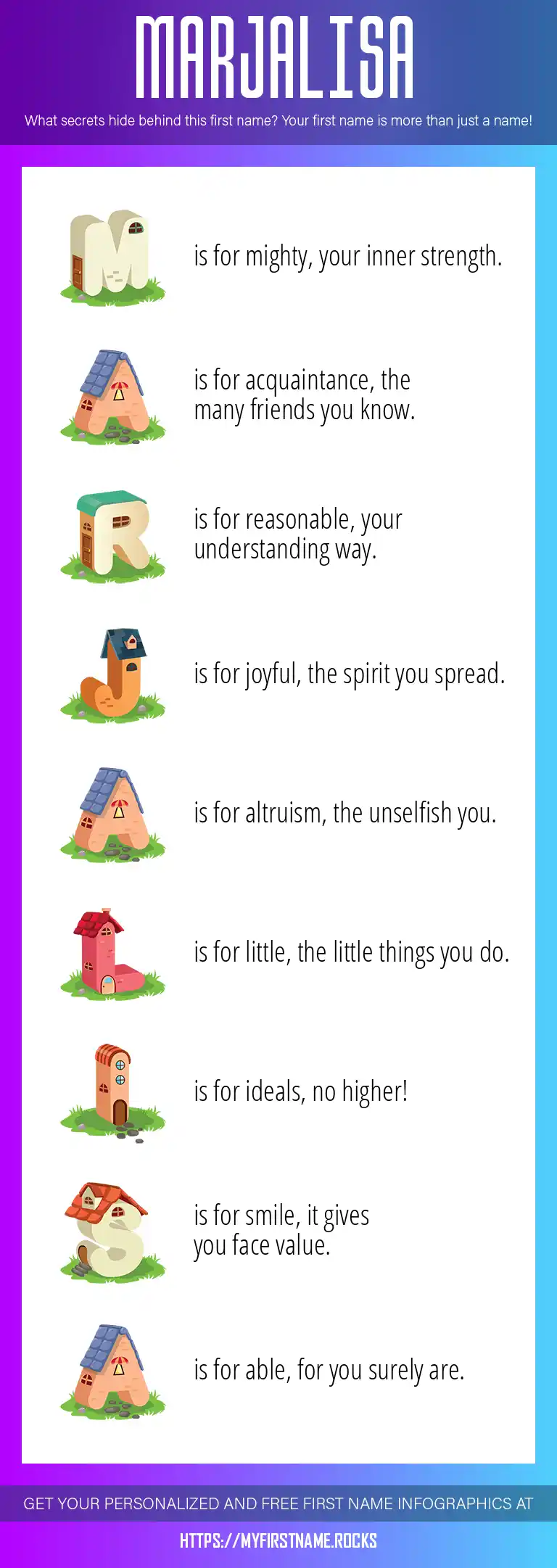 MARJALISA

What secrets hide behind this first name? Your first name is more than just a name!

M is for mighty, your inner strength.

A is for acquaintance, the many friends you know.

R is for reasonable, your understanding way.

J is for joyful, the spirit you spread.

A is for altruism, the unselfish you.

L is for little, the little things you do.

I is for ideals, no higher!

S is for smile, it gives you face value.

A is for able, for you surely are.

GET YOUR PERSONALIZED AND FREE FIRST NAME INFOGRAPHICS AT

HTTPS://MYFIRSTNAME.ROCKS